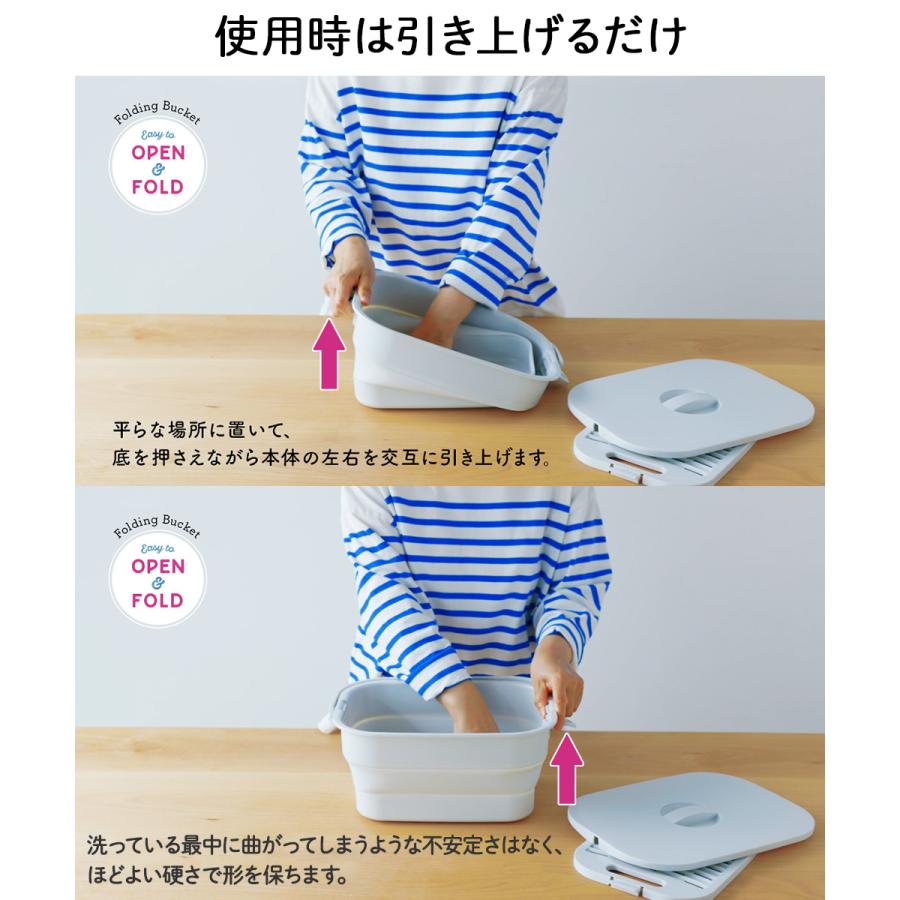 使用時は引き上げるだけ

Folding Bucket
Easy to
OPEN
&
FOLD

平らな場所に置いて、
底を押さえながら本体の左右を交互に引き上げます。

Folding Bucket
Easy to
OPEN
&
FOLD

洗っている最中に曲がってしまうような不安定さはなく、
ほどよい硬さで形を保ちます。