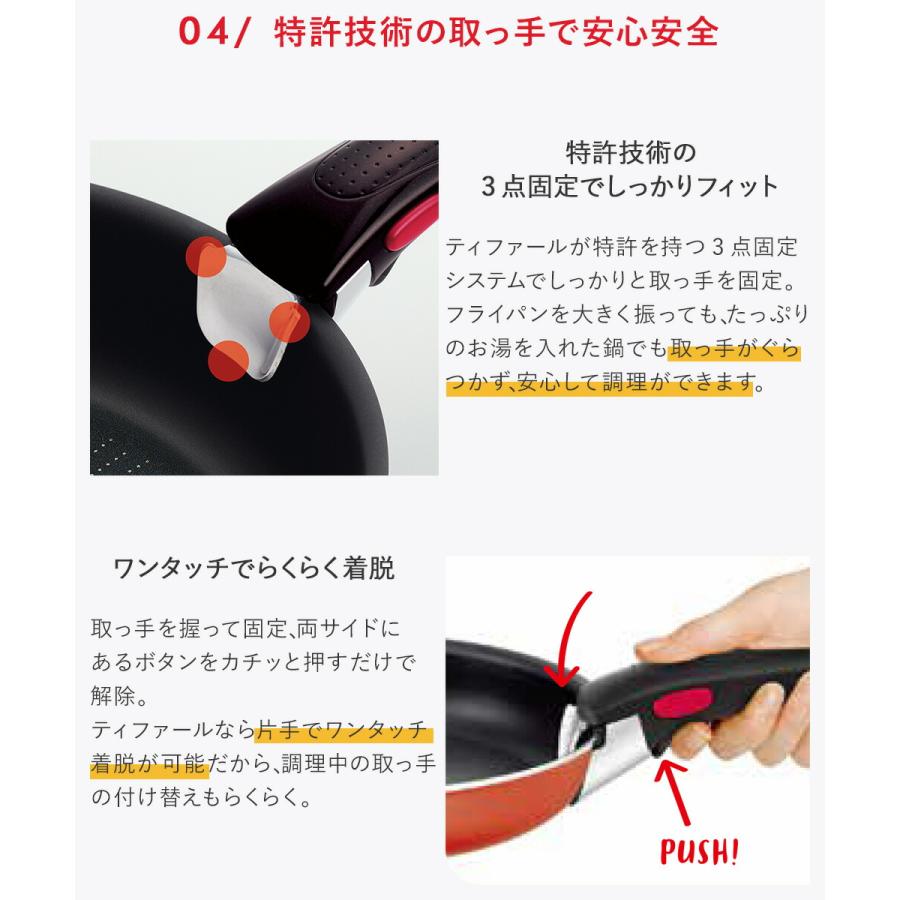 04/ 特許技術の取っ手で安心安全

特許技術の
3点固定でしっかりフィット

ティファールが特許を持つ3点固定システムでしっかりと取っ手を固定。フライパンを大きく振っても、たっぷりのお湯を入れた鍋でも取っ手がぐらつかず、安心して調理ができます。

ワンタッチでらくらく着脱

取っ手を握って固定、両サイドにあるボタンをカチッと押すだけで解除。
ティファールなら片手でワンタッチ着脱が可能だから、調理中の取っ手の付け替えもらくらく。

PUSH!