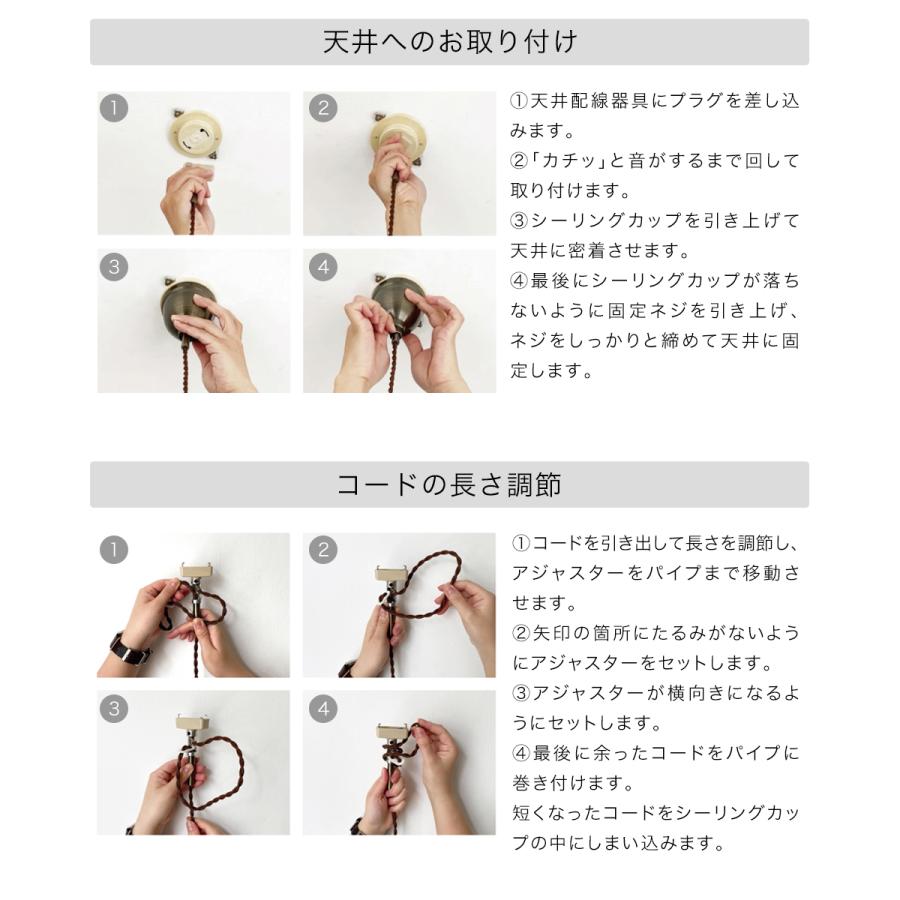 天井へのお取り付け

1

2

3

4

①天井配線器具にプラグを差し込みます。
②「カチッ」と音がするまで回して取り付けます。
③シーリングカップを引き上げて天井に密着させます。
④最後にシーリングカップが落ちないように固定ネジを引き上げ、ネジをしっかりと締めて天井に固定します。

コードの長さ調節

1

2

3

4

①コードを引き出して長さを調節し、アジャスターをパイプまで移動させます。
②矢印の箇所にたるみがないようにアジャスターをセットします。
③アジャスターが横向きになるようにセットします。
④最後に余ったコードをパイプに巻き付けます。
短くなったコードをシーリングカップの中にしまい込みます。