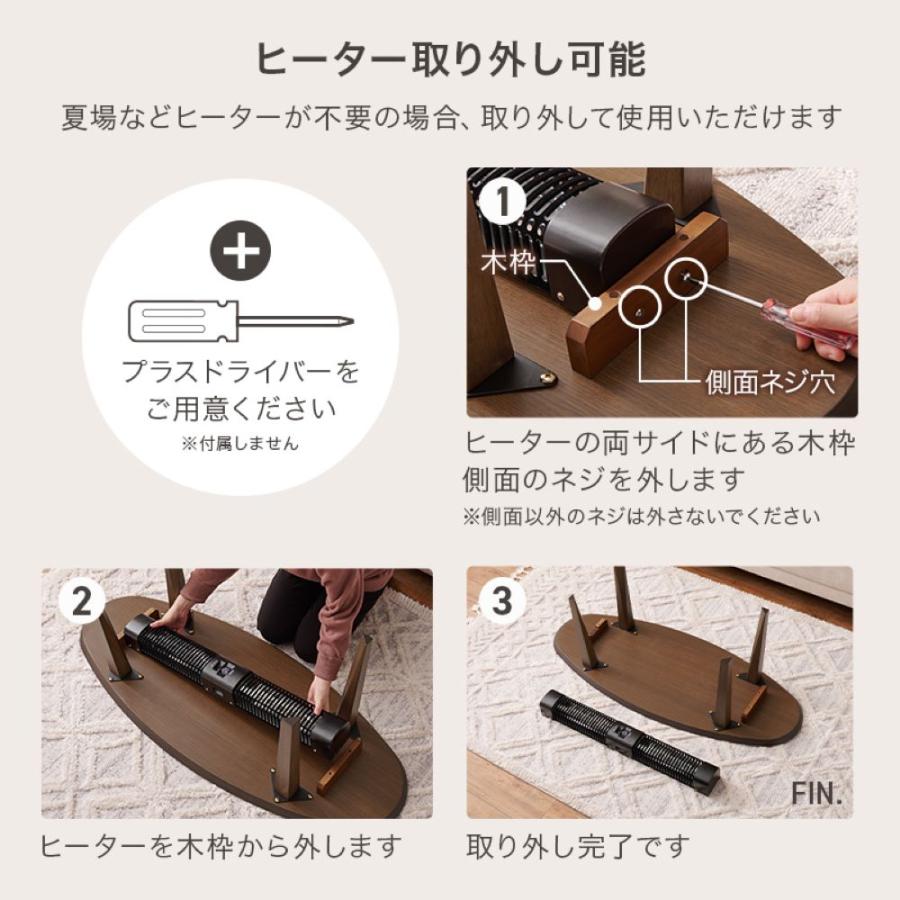 ヒーター取り外し可能

夏場などヒーターが不要の場合、取り外して使用いただけます

プラスドライバーをご用意ください
※付属しません

1
木枠
側面ネジ穴

ヒーターの両サイドにある木枠側面のネジを外します
※側面以外のネジは外さないでください

2

ヒーターを木枠から外します

3

FIN.

取り外し完了です