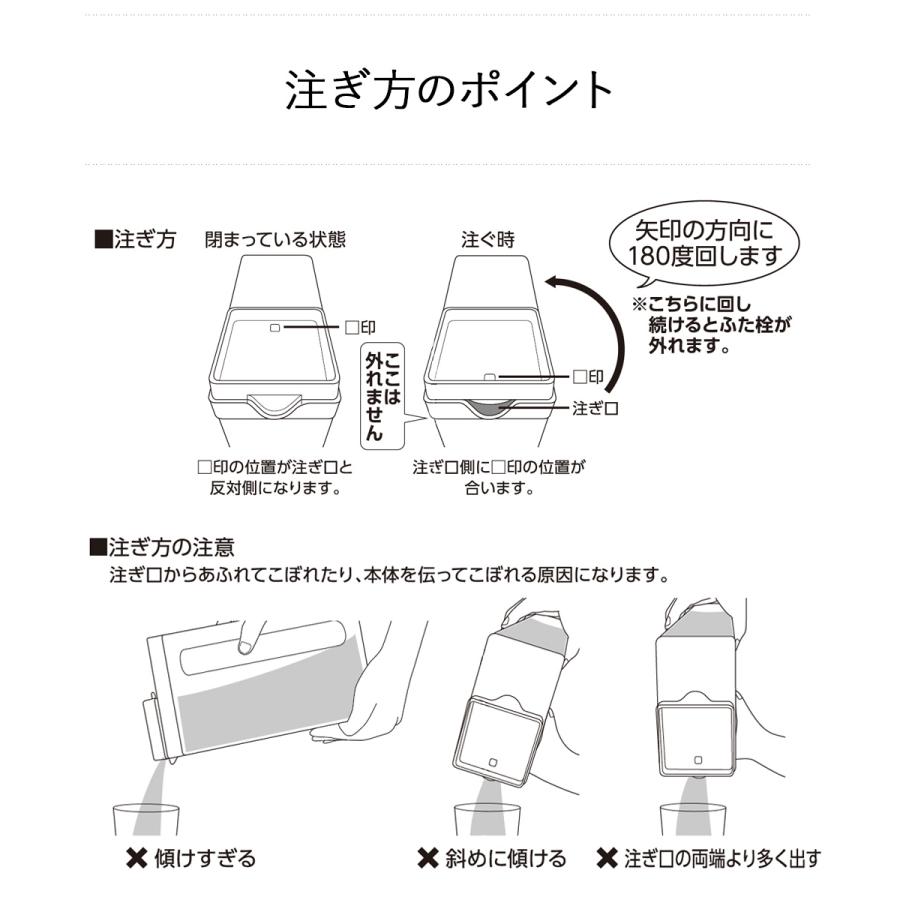 注ぎ方のポイント

■注ぎ方　閉まっている状態

□印

ここは外れません

□印の位置が注ぎ口と反対側になります。

注ぐ時

□印

注ぎ口

注ぎ口側に□印の位置が合います。

矢印の方向に180度回します

※こちらに回し続けるとふた栓が外れます。

■注ぎ方の注意
注ぎ口からあふれてこぼれたり、本体を伝ってこぼれる原因になります。

✖ 傾けすぎる

✖ 斜めに傾ける

✖ 注ぎ口の両端より多く出す