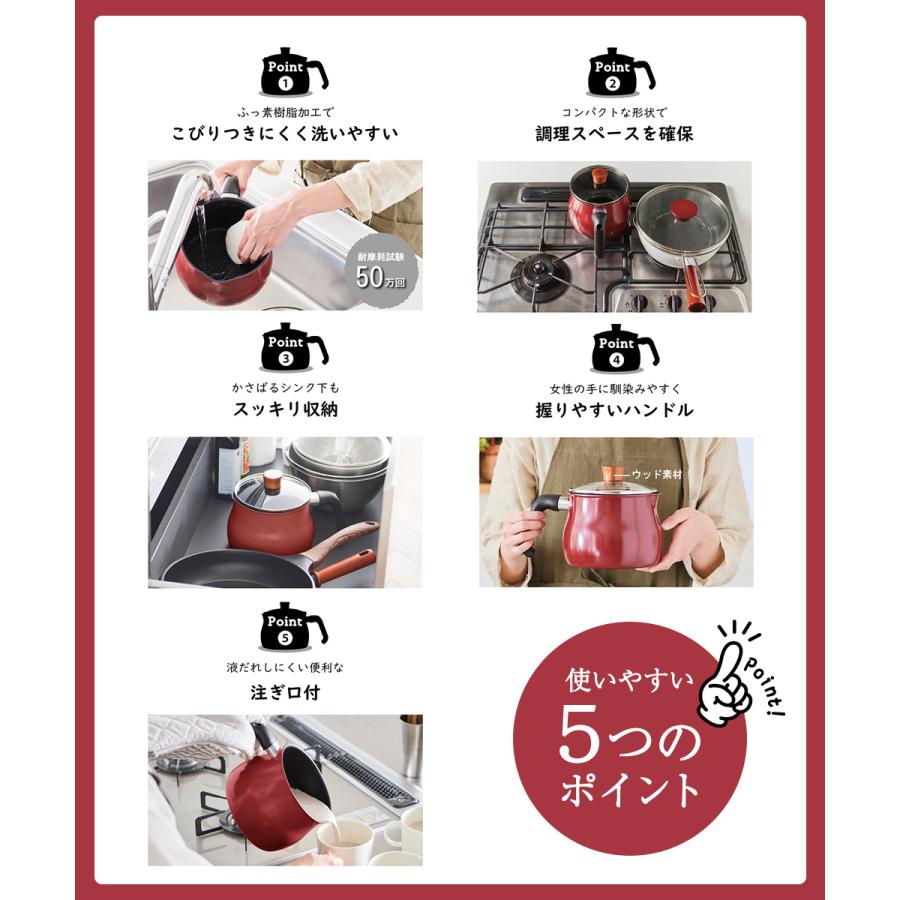 Point 1

ふっ素樹脂加工で
こびりつきにくく洗いやすい

耐摩耗試験
50万回

Point 2

コンパクトな形状で
調理スペースを確保

Point 3

かさばるシンク下も
スッキリ収納

Point 4

女性の手に馴染みやすく
握りやすいハンドル

ウッド素材

Point 5

液だれしにくい便利な
注ぎ口付

使いやすい
5つの
ポイント

point!