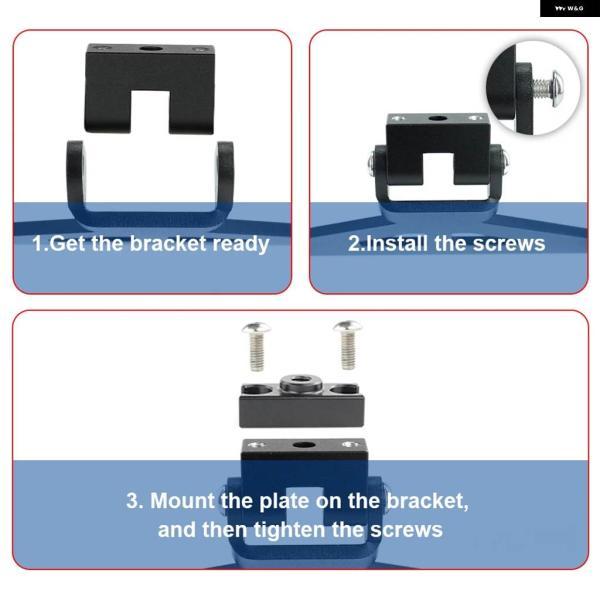 W&G

1.Get the bracket ready

2.Install the screws

3. Mount the plate on the bracket, and then tighten the screws