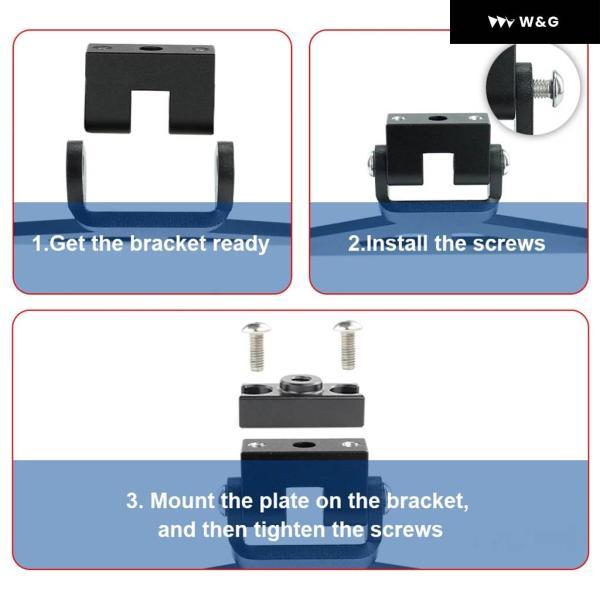 W&G

1.Get the bracket ready

2.Install the screws

3. Mount the plate on the bracket, and then tighten the screws