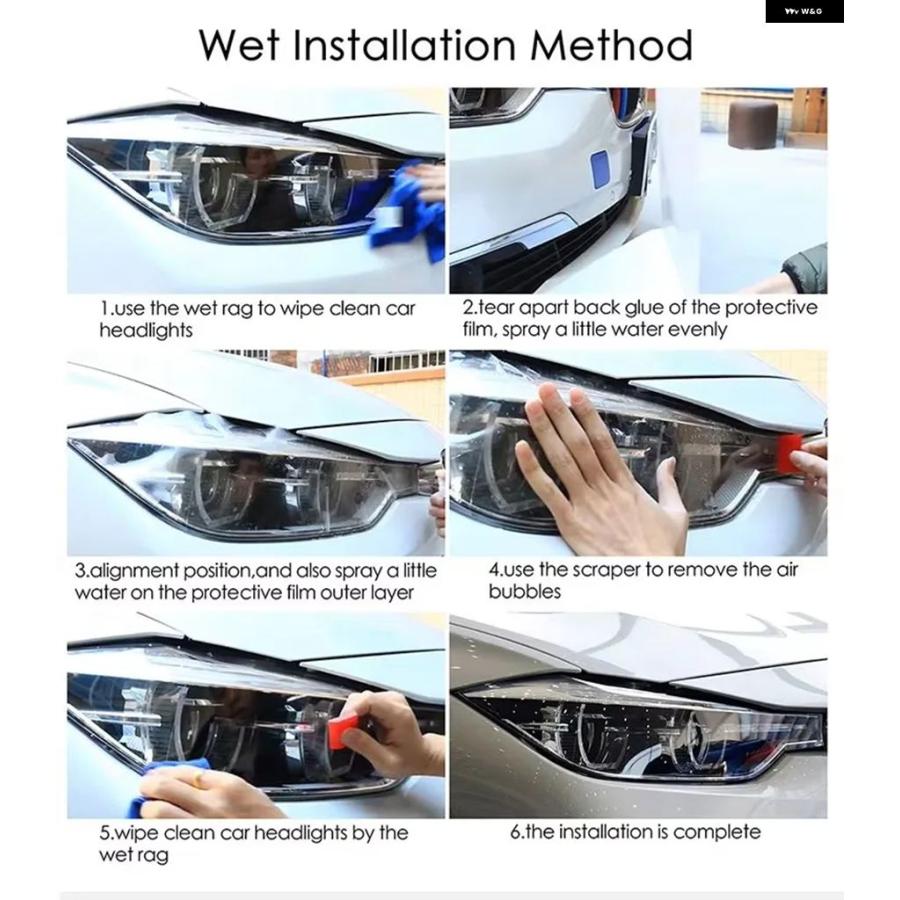 W&G

Wet Installation Method

1.use the wet rag to wipe clean car headlights

2.tear apart back glue of the protective film, spray a little water evenly

3.alignment position,and also spray a little water on the protective film outer layer

4.use the scraper to remove the air bubbles

5.wipe clean car headlights by the wet rag

6.the installation is complete