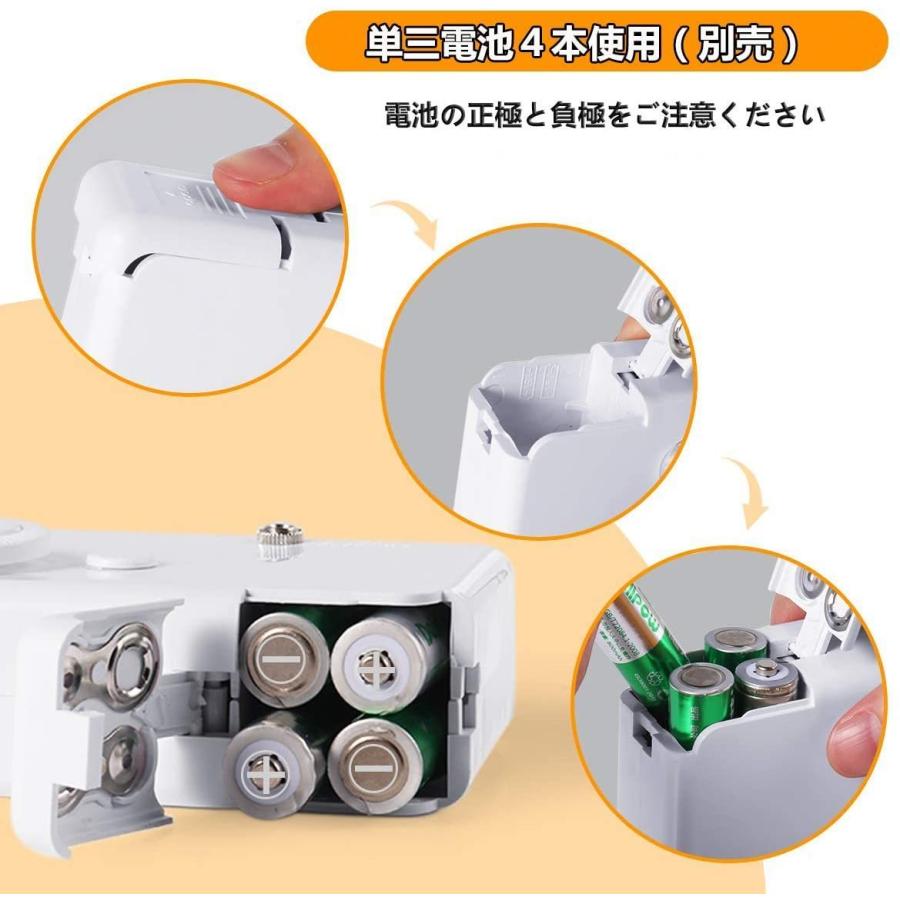 単三電池４本使用（別売）

電池の正極と負極をご注意ください