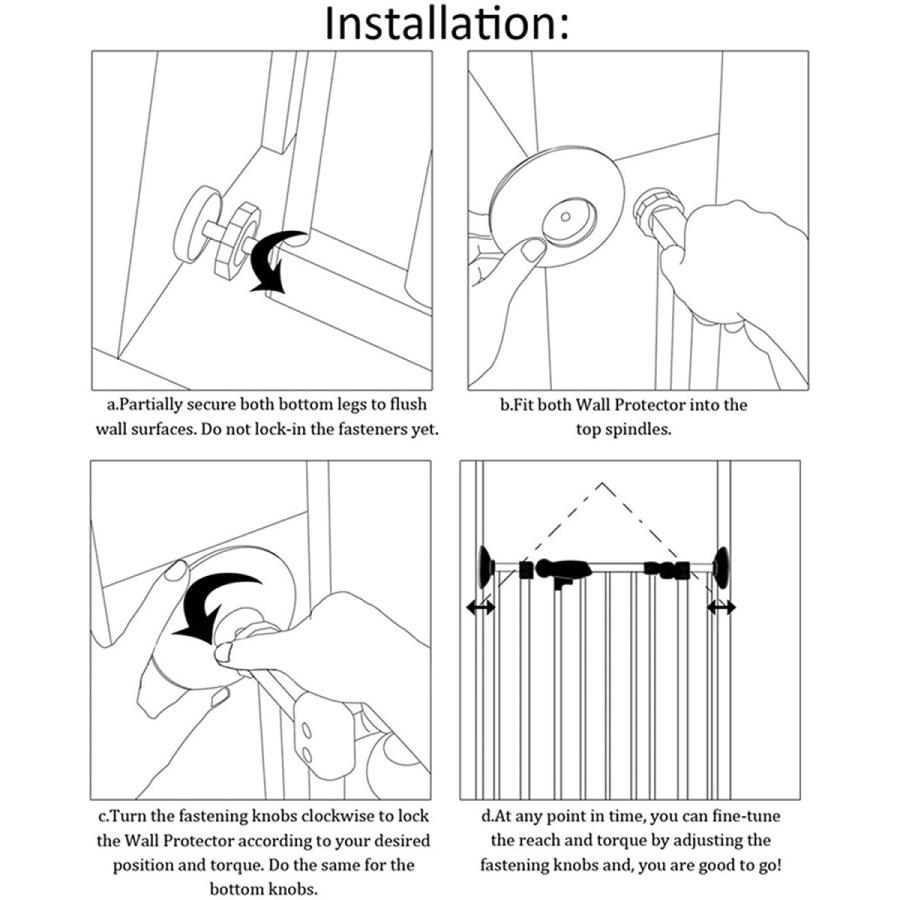 Installation:

a.Partially secure both bottom legs to flush wall surfaces. Do not lock-in the fasteners yet.

b.Fit both Wall Protector into the top spindles.

c.Turn the fastening knobs clockwise to lock the Wall Protector according to your desired position and torque. Do the same for the bottom knobs.

d.At any point in time, you can fine-tune the reach and torque by adjusting the fastening knobs and, you are good to go!