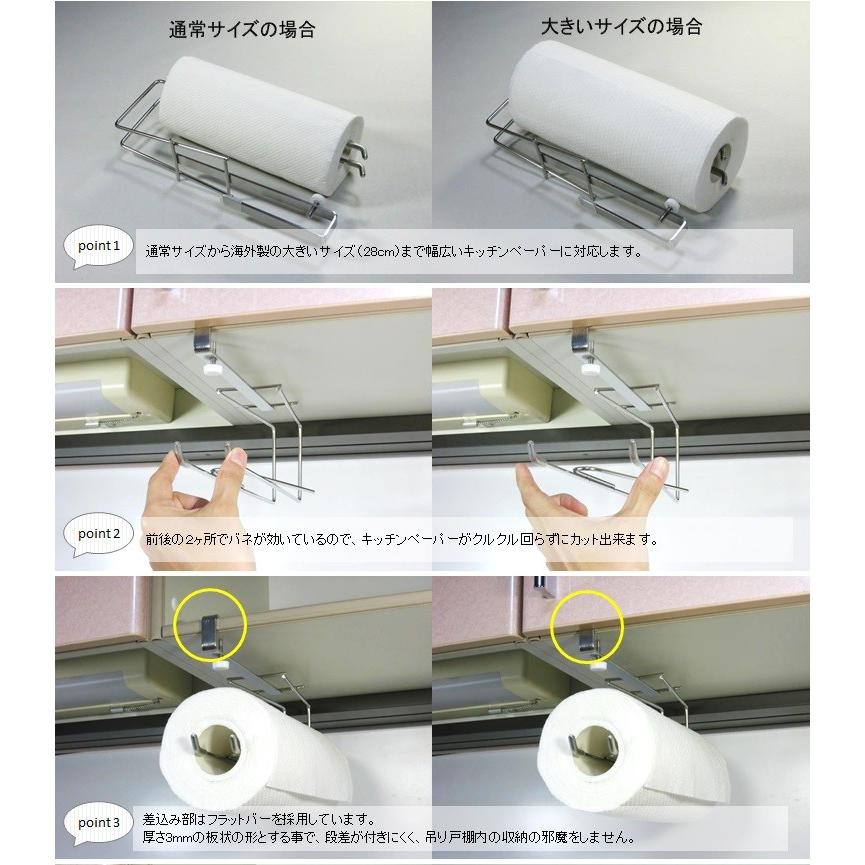 通常サイズの場合

大きいサイズの場合

point 1
通常サイズから海外製の大きいサイズ（28cm）まで幅広いキッチンペーパーに対応します。

point 2
前後の2ヶ所でバネが効いているので、キッチンペーパーがクルクル回らずにカット出来ます。

point 3
差込み部はフラットバーを採用しています。
厚さ3mmの板状の形とする事で、段差が付きにくく、吊り戸棚内の収納の邪魔をしません。