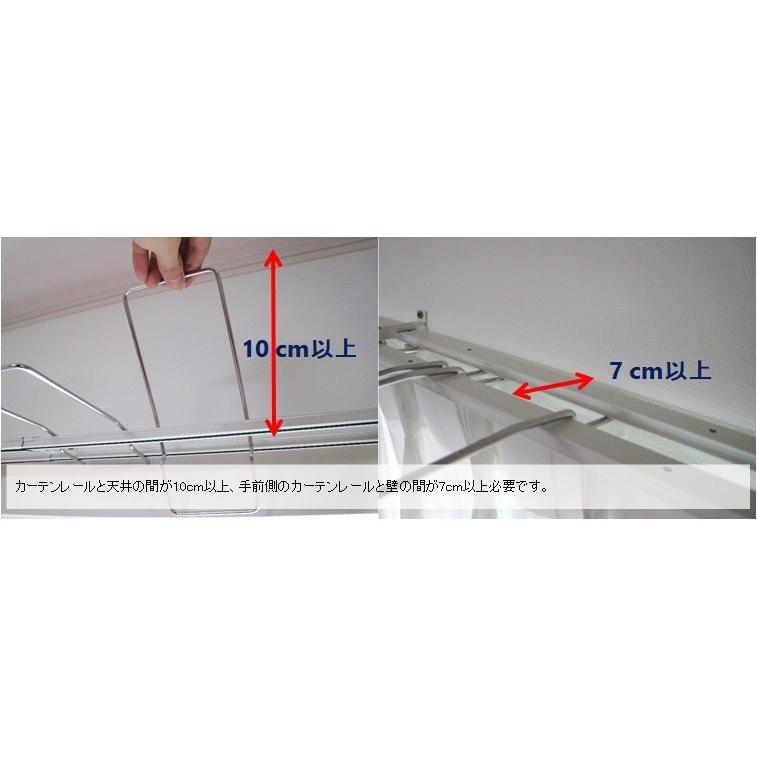 10 cm以上

7 cm以上

カーテンレールと天井の間が10cm以上、手前側のカーテンレールと壁の間が7cm以上必要です。