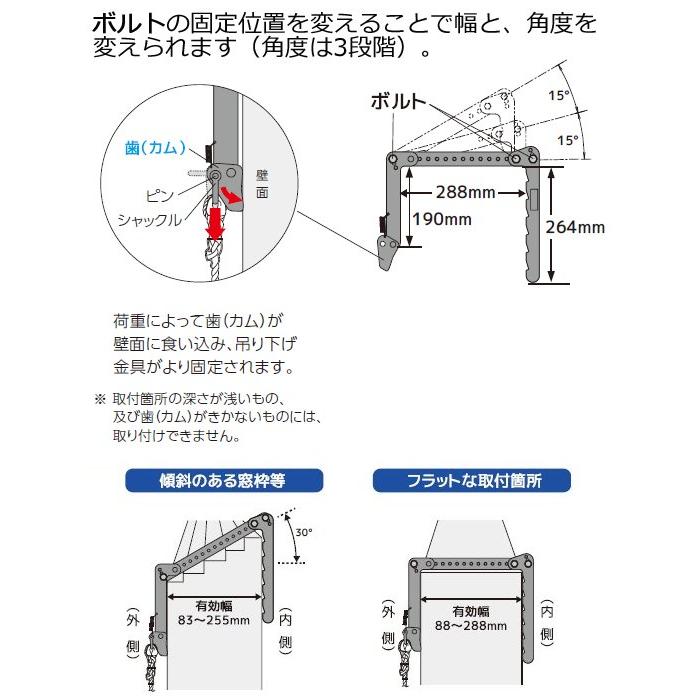 ボルトの固定位置を変えることで幅と、角度を変えられます（角度は3段階）。

歯（カム）

ピン

シャックル

壁面

ボルト

15°

15°

288mm

190mm

264mm

荷重によって歯（カム）が壁面に食い込み、吊り下げ金具がより固定されます。

※ 取付箇所の深さが浅いもの、及び歯（カム）がきかないものには、取り付けできません。

傾斜のある窓枠等

30°

有効幅
83～255mm

（外側）

（内側）

フラットな取付箇所

有効幅
88～288mm

（外側）

（内側）