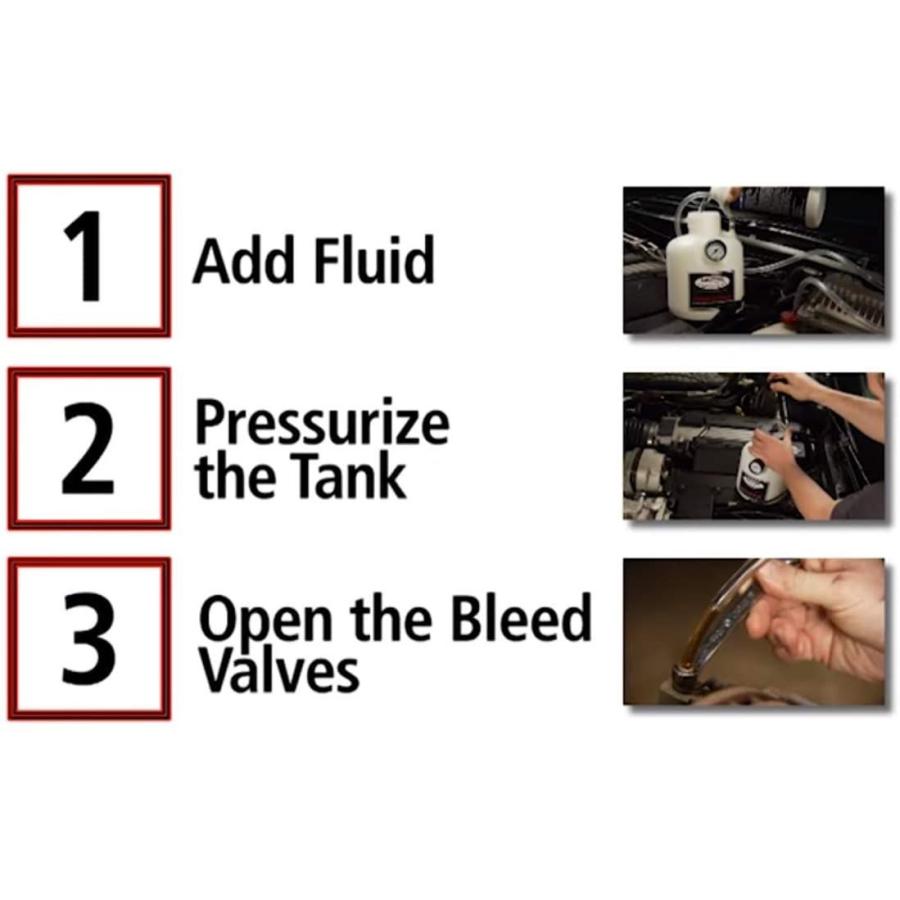 1 Add Fluid

2 Pressurize the Tank

3 Open the Bleed Valves