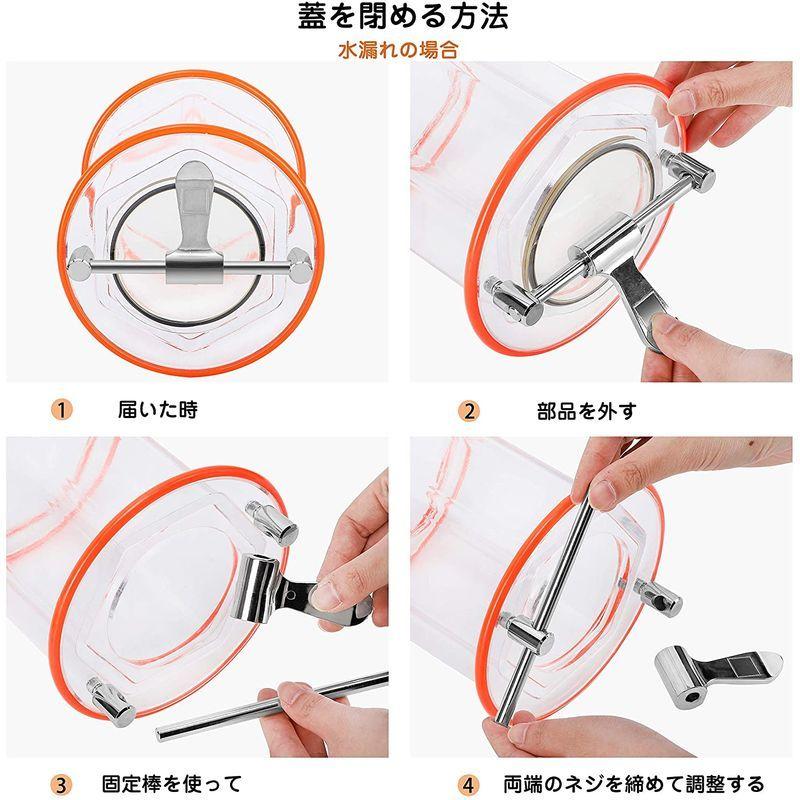 蓋を閉める方法
水漏れの場合

1 届いた時

2 部品を外す

3 固定棒を使って

4 両端のネジを締めて調整する