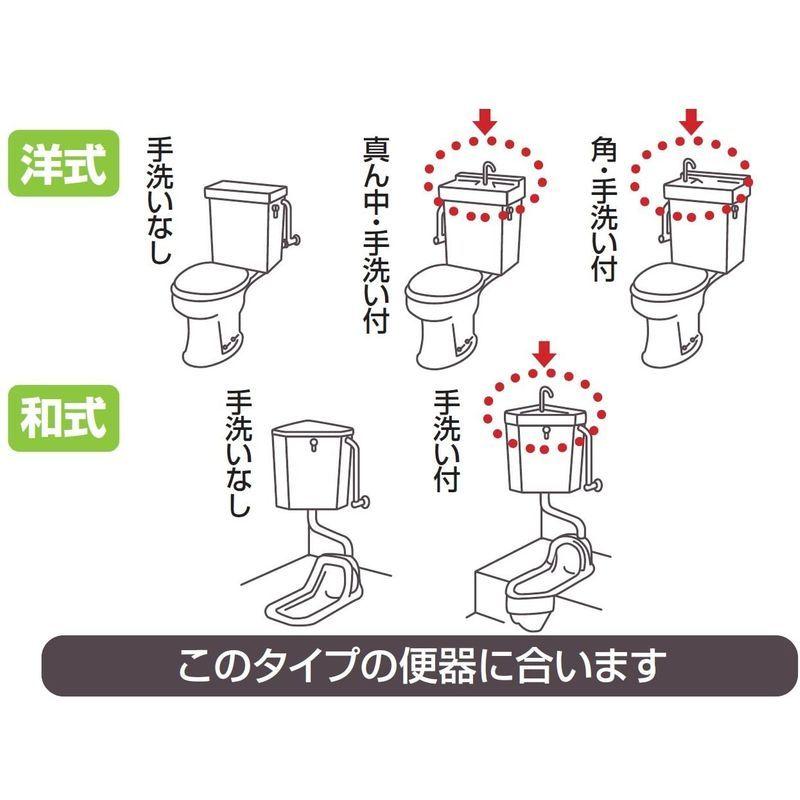 洋式

手洗いなし

真ん中・手洗い付

角・手洗い付

和式

手洗いなし

手洗い付

このタイプの便器に合います