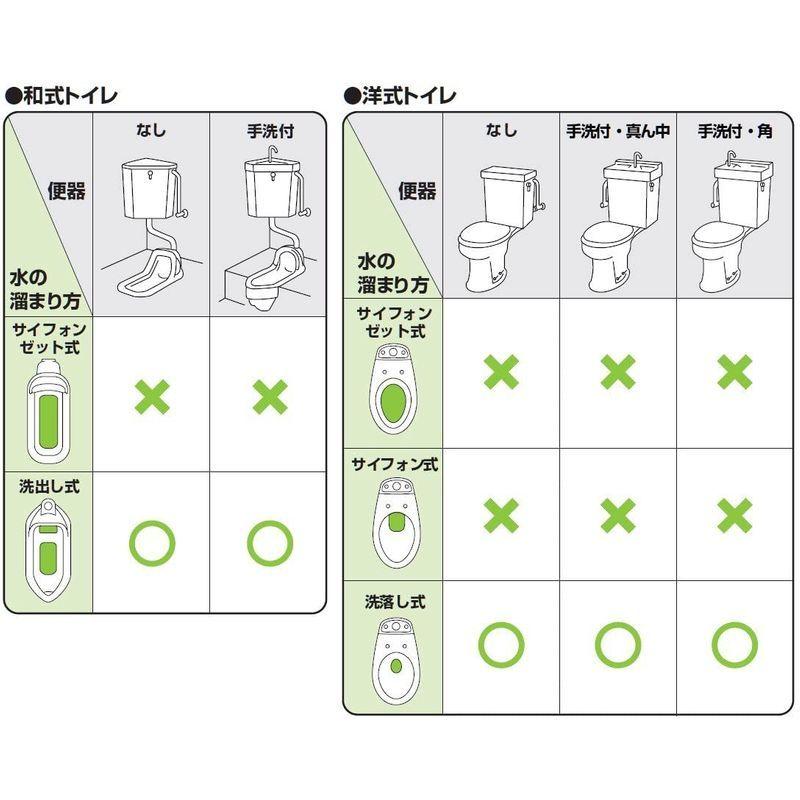 ●和式トイレ

| 便器 / 水の溜まり方 | なし | 手洗付 |
|---|---|---|
| サイフォンゼット式 | × | × |
| 洗出し式 | ○ | ○ |

●洋式トイレ

| 便器 / 水の溜まり方 | なし | 手洗付・真ん中 | 手洗付・角 |
|---|---|---|---|
| サイフォンゼット式 | × | × | × |
| サイフォン式 | × | × | × |
| 洗落し式 | ○ | ○ | ○ |