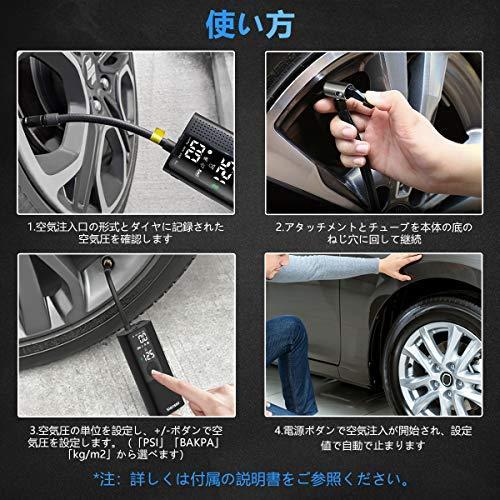 使い方

1.空気注入口の形式とダイヤに記録された空気圧を確認します

2.アタッチメントとチューブを本体の底のねじ穴に回して継続

3.空気圧の単位を設定し、+/-ボダンで空気圧を設定します。（「PSI」「BAKPA」「kg/m2」から選べます）

4.電源ボダンで空気注入が開始され、設定値で自動で止まります

*注：詳しくは付属の説明書をご参照ください。