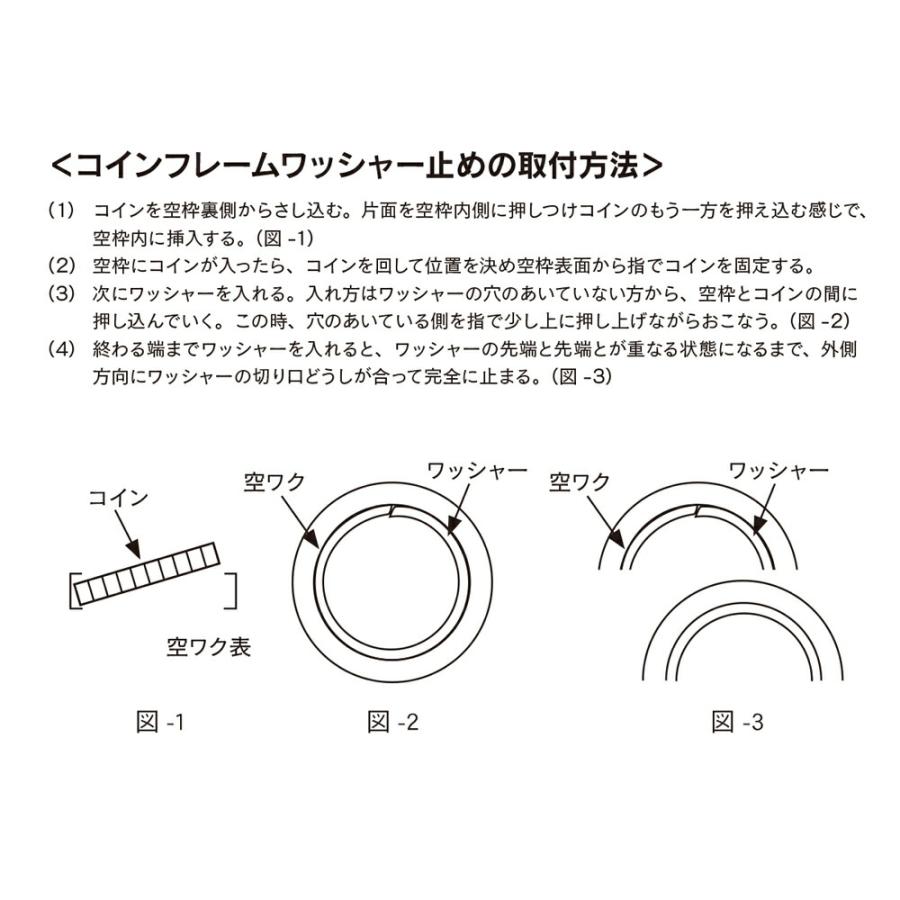 ＜コインフレームワッシャー止めの取付方法＞

(1)　コインを空枠裏側からさし込む。片面を空枠内側に押しつけコインのもう一方を押え込む感じで、空枠内に挿入する。(図 -1)

(2)　空枠にコインが入ったら、コインを回して位置を決め空枠表面から指でコインを固定する。

(3)　次にワッシャーを入れる。入れ方はワッシャーの穴のあいていない方から、空枠とコインの間に押し込んでいく。この時、穴のあいている側を指で少し上に押し上げながらおこなう。(図 -2)

(4)　終わる端までワッシャーを入れると、ワッシャーの先端と先端とが重なる状態になるまで、外側方向にワッシャーの切り口どうしが合って完全に止まる。(図 -3)

コイン

空ワク表

図 -1

空ワク

ワッシャー

図 -2

空ワク

ワッシャー

図 -3