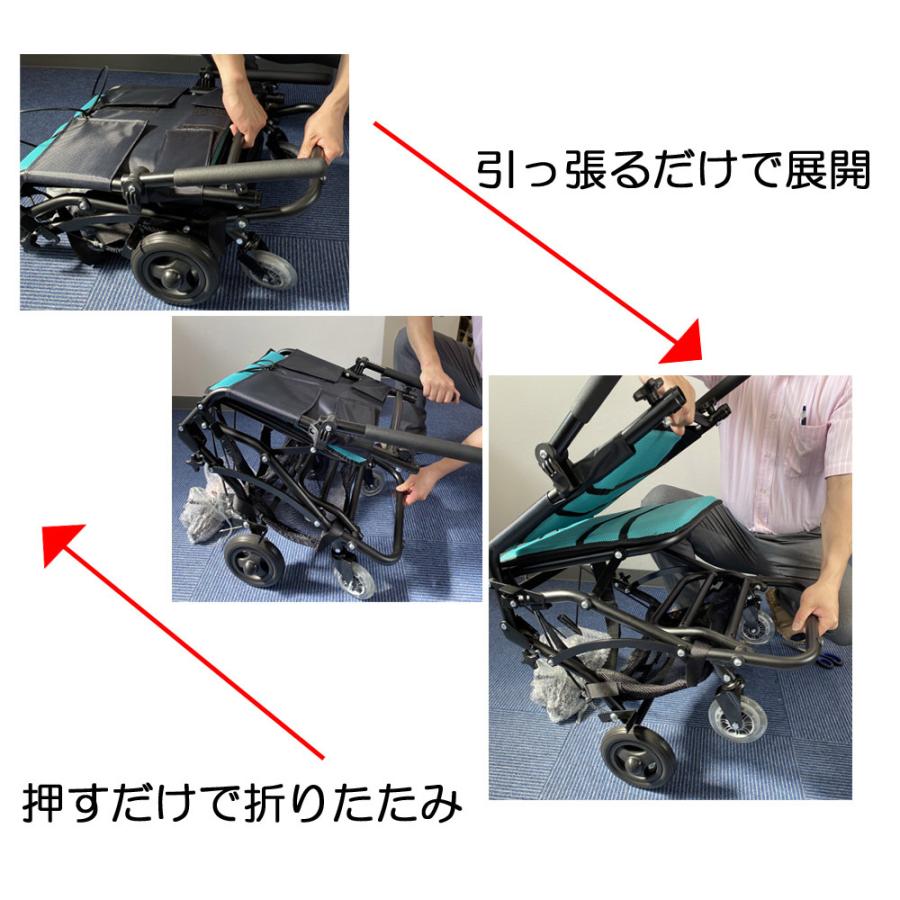 引っ張るだけで展開

押すだけで折りたたみ