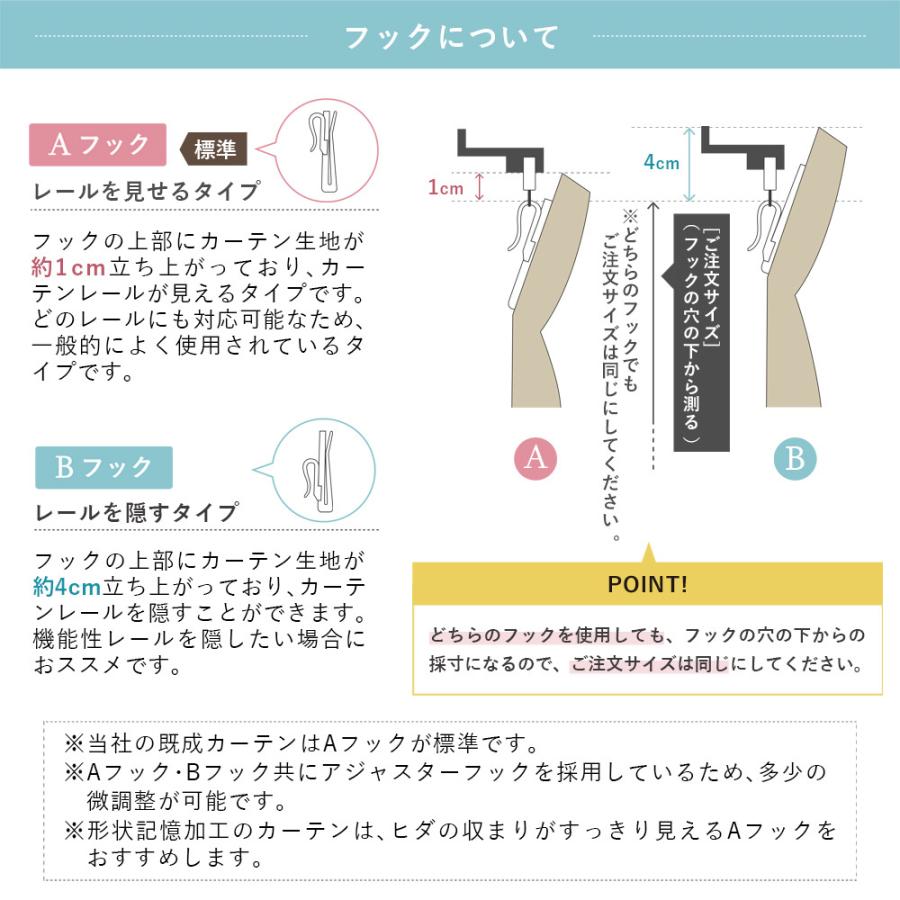 フックについて

Aフック 標準

レールを見せるタイプ

フックの上部にカーテン生地が約1cm立ち上がっており、カーテンレールが見えるタイプです。どのレールにも対応可能なため、一般的によく使用されているタイプです。

Bフック

レールを隠すタイプ

フックの上部にカーテン生地が約4cm立ち上がっており、カーテンレールを隠すことができます。機能性レールを隠したい場合におススメです。

1cm

4cm

※どちらのフックでもご注文サイズは同じにしてください。

［ご注文サイズ］（フックの穴の下から測る）

A

B

POINT!

どちらのフックを使用しても、フックの穴の下からの採寸になるので、ご注文サイズは同じにしてください。

※当社の既成カーテンはAフックが標準です。
※Aフック・Bフック共にアジャスターフックを採用しているため、多少の微調整が可能です。
※形状記憶加工のカーテンは、ヒダの収まりがすっきり見えるAフックをおすすめします。