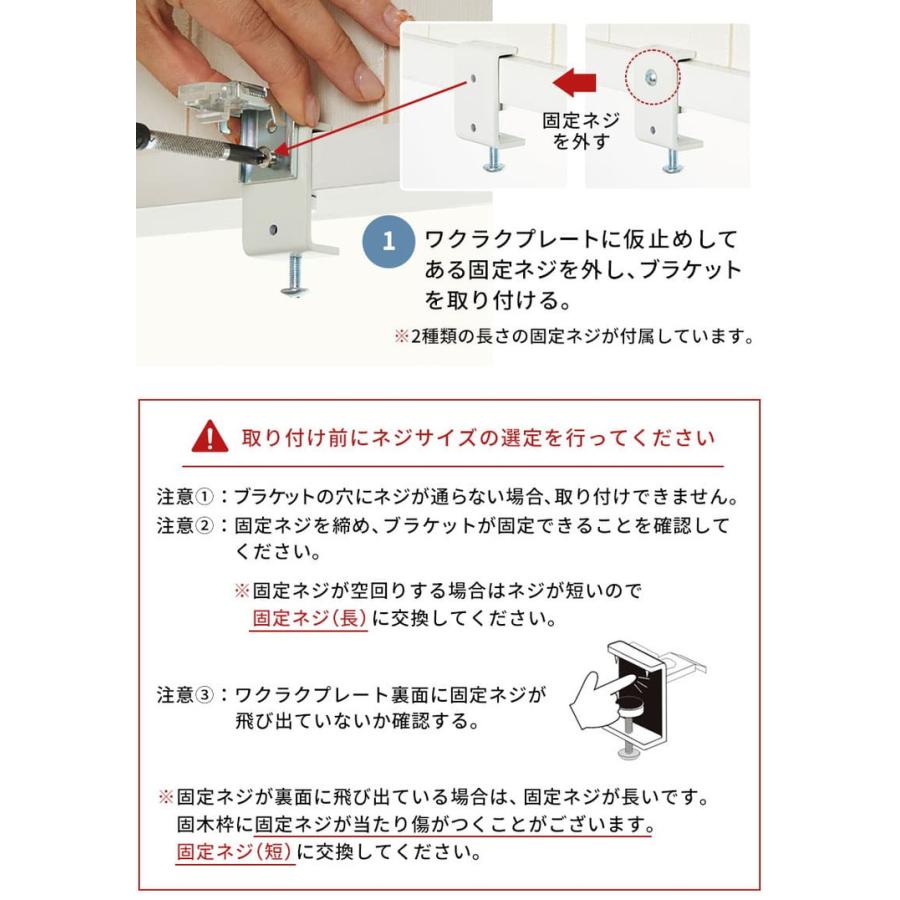 固定ネジを外す

1 ワクラクプレートに仮止めしてある固定ネジを外し、ブラケットを取り付ける。

※2種類の長さの固定ネジが付属しています。

取り付け前にネジサイズの選定を行ってください

注意①：ブラケットの穴にネジが通らない場合、取り付けできません。

注意②：固定ネジを締め、ブラケットが固定できることを確認してください。

※固定ネジが空回りする場合はネジが短いので固定ネジ(長)に交換してください。

注意③：ワクラクプレート裏面に固定ネジが飛び出ていないか確認する。

※固定ネジが裏面に飛び出ている場合は、固定ネジが長いです。固木枠に固定ネジが当たり傷がつくことがございます。固定ネジ(短)に交換してください。