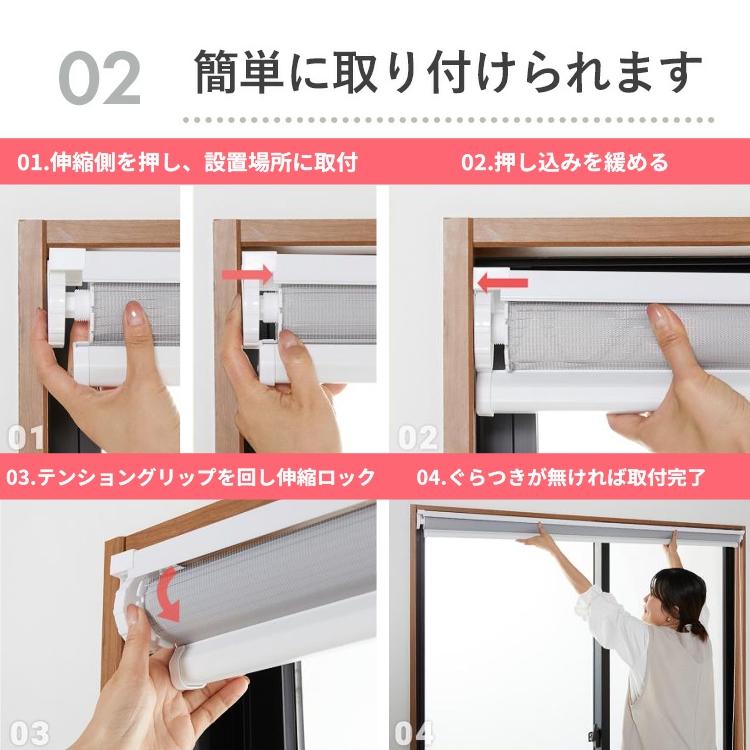 02 簡単に取り付けられます

01.伸縮側を押し、設置場所に取付

02.押し込みを緩める

01

02

03.テンショングリップを回し伸縮ロック

04.ぐらつきが無ければ取付完了

03

04