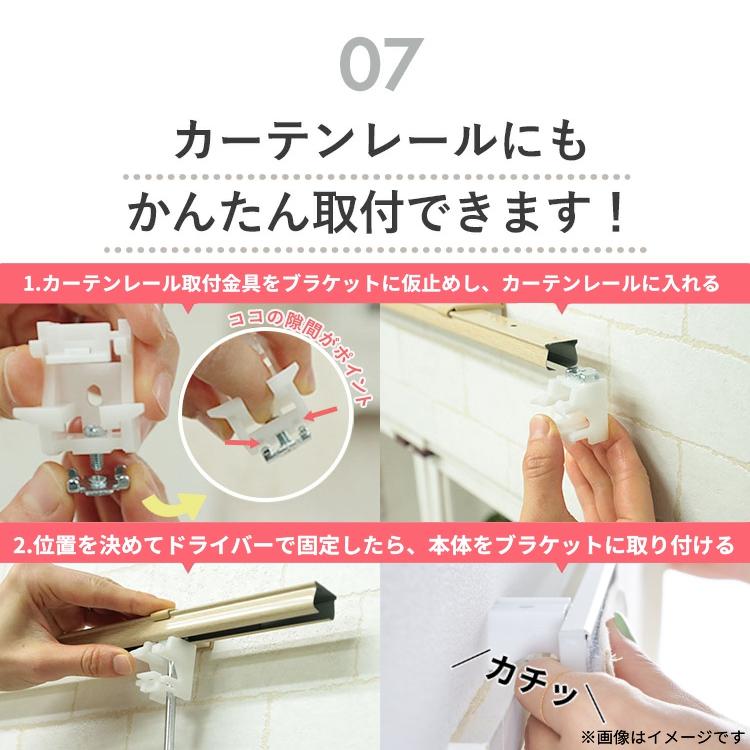 07

カーテンレールにも
かんたん取付できます！

1.カーテンレール取付金具をブラケットに仮止めし、カーテンレールに入れる

ココの隙間がポイント

2.位置を決めてドライバーで固定したら、本体をブラケットに取り付ける

カチッ

※画像はイメージです