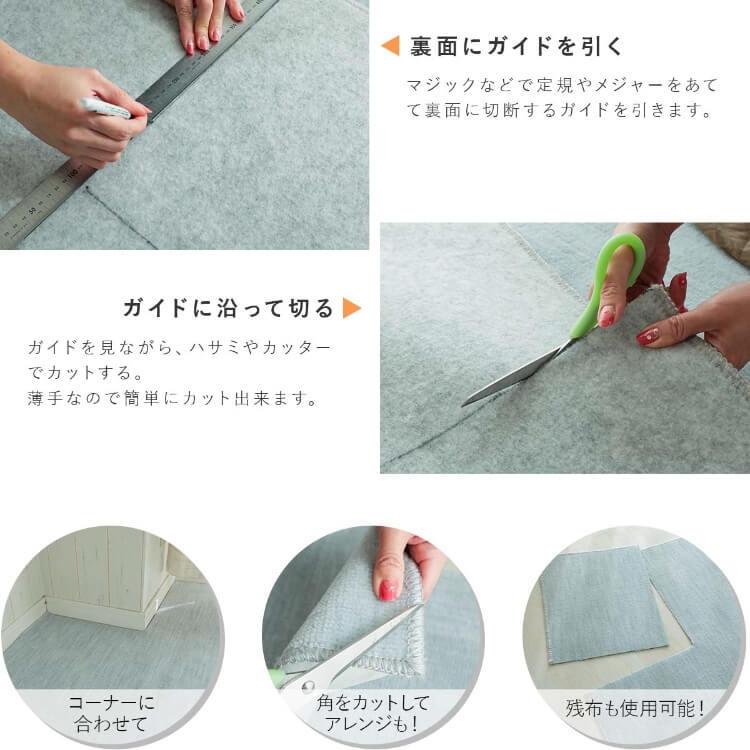 裏面にガイドを引く

マジックなどで定規やメジャーをあてて裏面に切断するガイドを引きます。

ガイドに沿って切る

ガイドを見ながら、ハサミやカッターでカットする。
薄手なので簡単にカット出来ます。

コーナーに合わせて

角をカットしてアレンジも!

残布も使用可能!