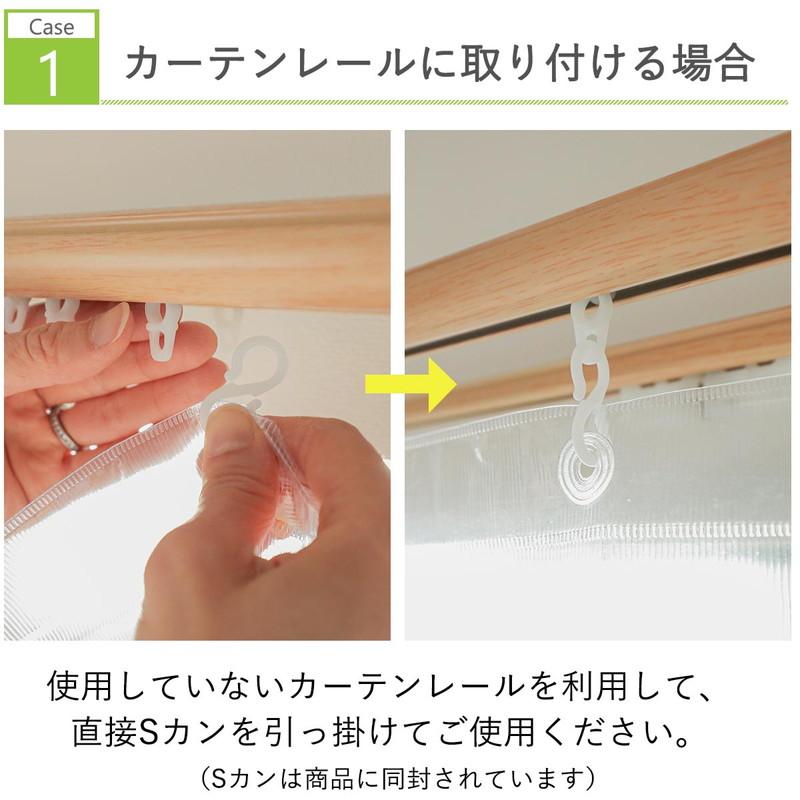 Case
1
カーテンレールに取り付ける場合

使用していないカーテンレールを利用して、直接Sカンを引っ掛けてご使用ください。

(Sカンは商品に同封されています)