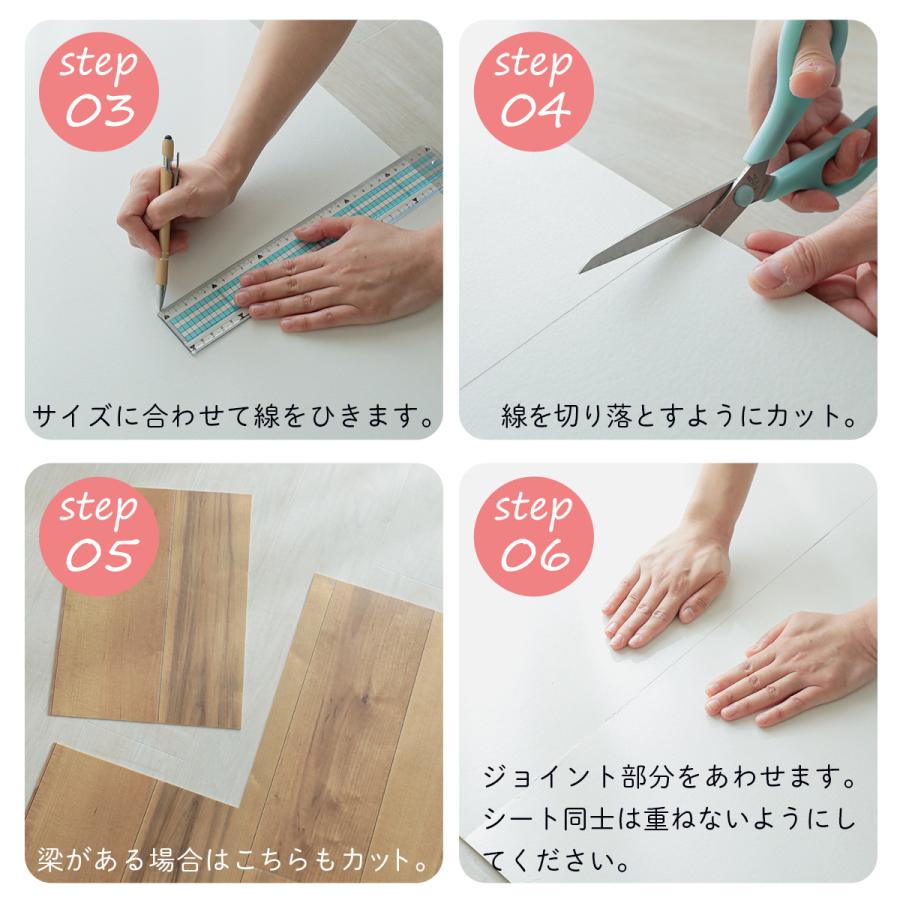 step
03

サイズに合わせて線をひきます。

step
04

線を切り落とすようにカット。

step
05

梁がある場合はこちらもカット。

step
06

ジョイント部分をあわせます。シート同士は重ねないようにしてください。