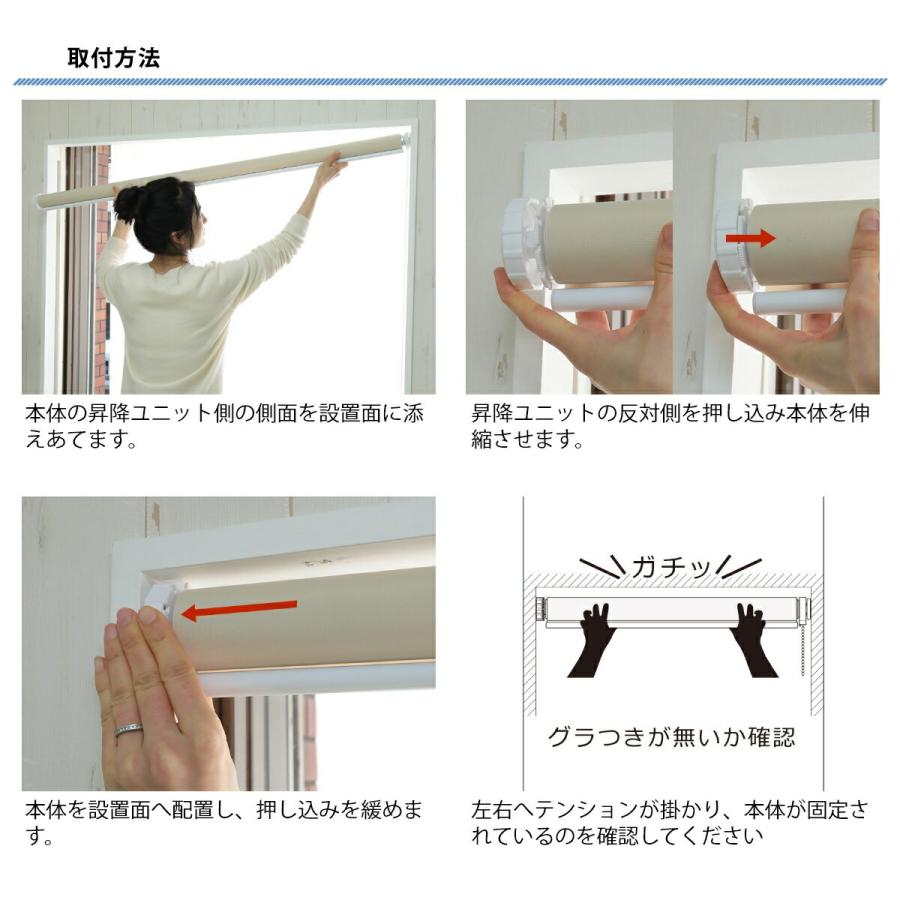 取付方法

本体の昇降ユニット側の側面を設置面に添えあてます。

昇降ユニットの反対側を押し込み本体を伸縮させます。

本体を設置面へ配置し、押し込みを緩めます。

ガチッ

グラつきが無いか確認

左右へテンションが掛かり、本体が固定されているのを確認してください