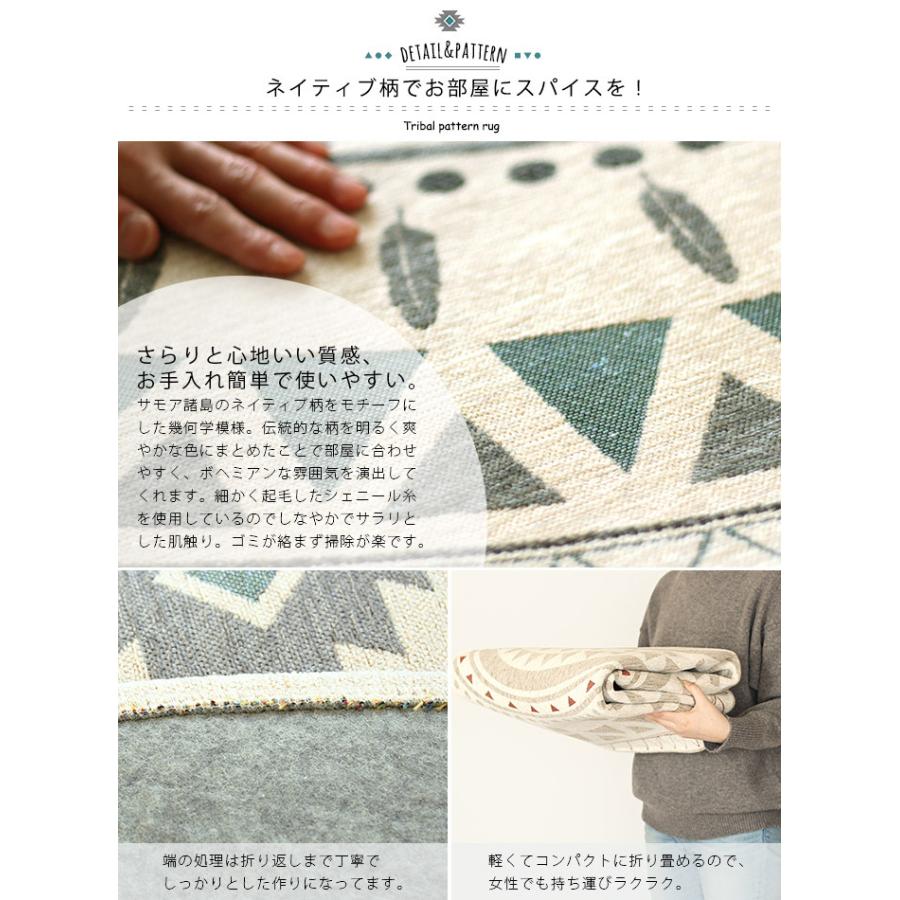 DETAIL&PATTERN

ネイティブ柄でお部屋にスパイスを！

Tribal pattern rug

さらりと心地いい質感、お手入れ簡単で使いやすい。

サモア諸島のネイティブ柄をモチーフにした幾何学模様。伝統的な柄を明るく爽やかな色にまとめたことで部屋に合わせやすく、ボヘミアンな雰囲気を演出してくれます。細かく起毛したシェニール糸を使用しているのでしなやかでサラリとした肌触り。ゴミが絡まず掃除が楽です。

端の処理は折り返しまで丁寧でしっかりとした作りになってます。

軽くてコンパクトに折り畳めるので、女性でも持ち運びラクラク。