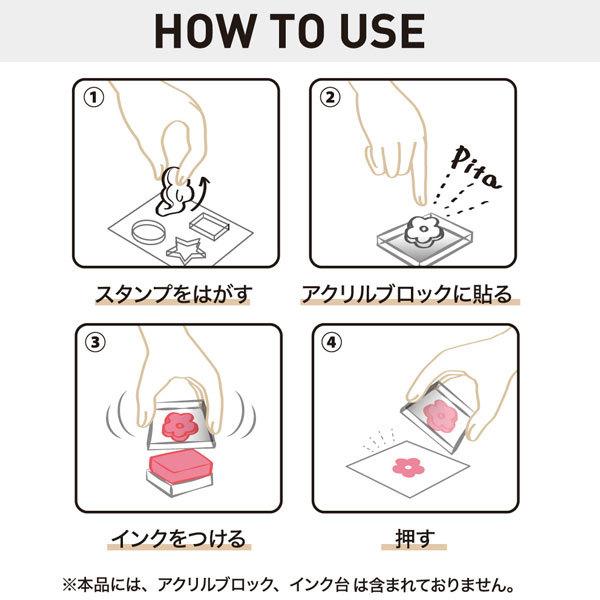 HOW TO USE

①

スタンプをはがす

②

Pita

アクリルブロックに貼る

③

インクをつける

④

押す

※本品には、アクリルブロック、インク台 は含まれておりません。