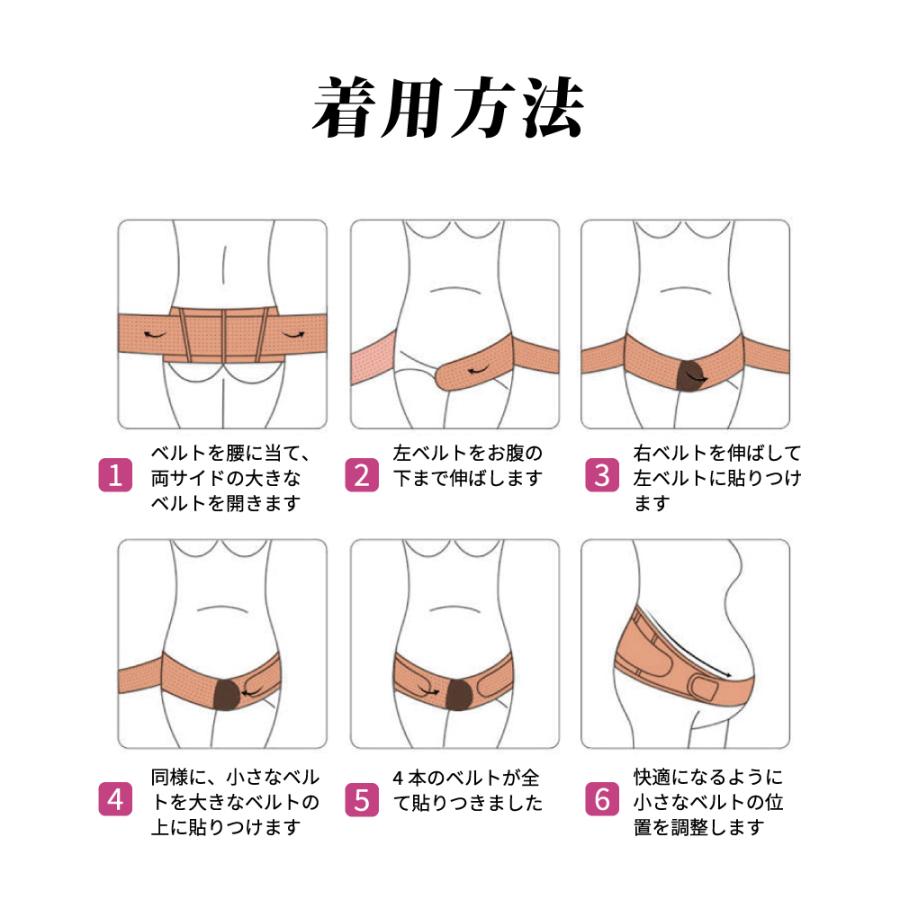 着用方法

1 ベルトを腰に当て、両サイドの大きなベルトを開きます

2 左ベルトをお腹の下まで伸ばします

3 右ベルトを伸ばして左ベルトに貼りつけます

4 同様に、小さなベルトを大きなベルトの上に貼りつけます

5 4本のベルトが全て貼りつきました

6 快適になるように小さなベルトの位置を調整します