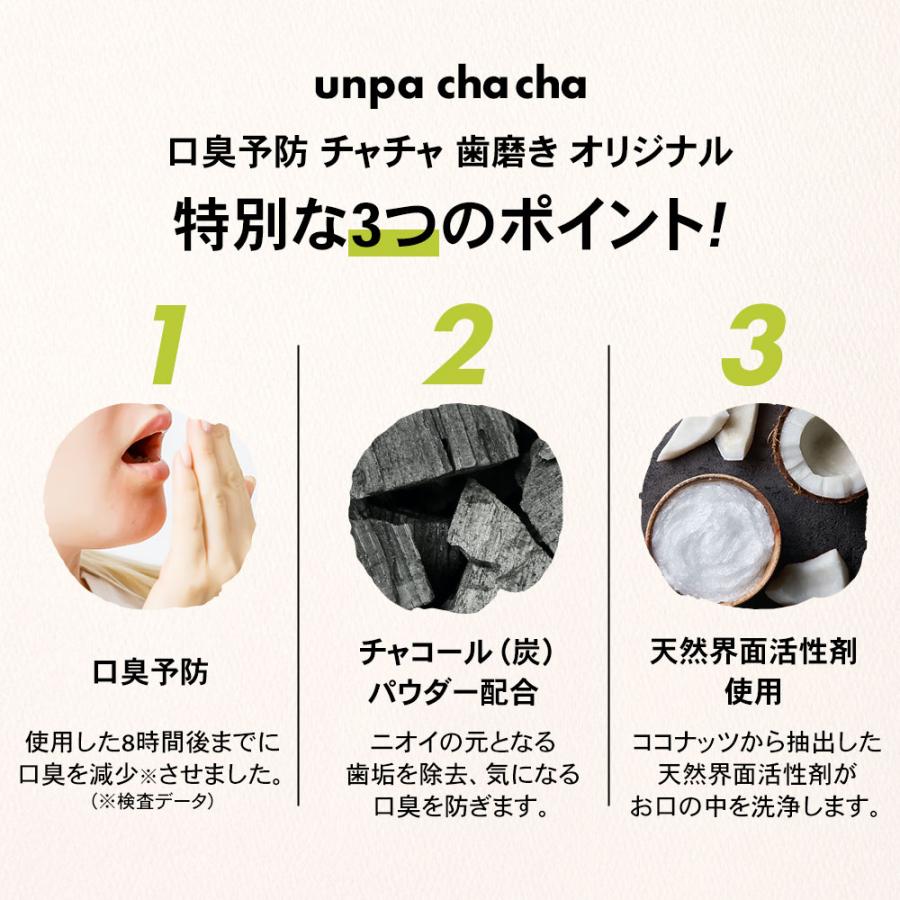 unpa cha cha

口臭予防 チャチャ 歯磨き オリジナル

特別な3つのポイント!

1

口臭予防

使用した8時間後までに口臭を減少※させました。
(※検査データ)

2

チャコール(炭)パウダー配合

ニオイの元となる歯垢を除去、気になる口臭を防ぎます。

3

天然界面活性剤使用

ココナッツから抽出した天然界面活性剤がお口の中を洗浄します。