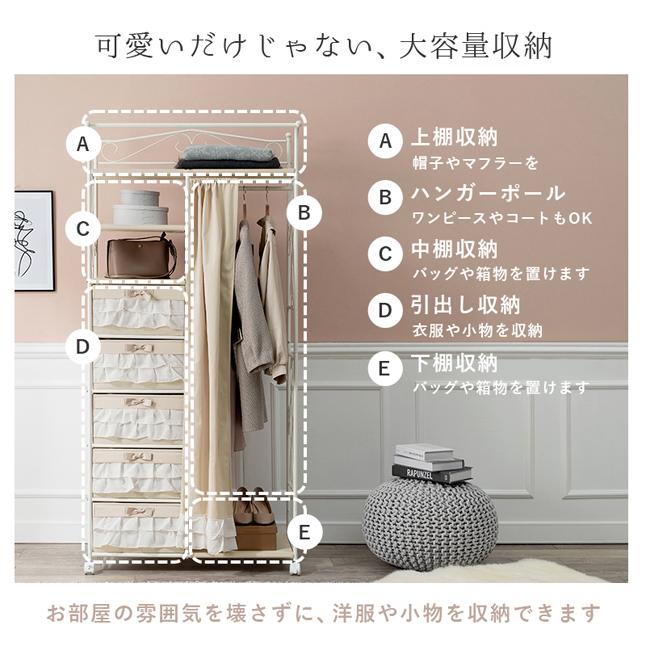 可愛いだけじゃない、大容量収納

A

C

B

D

E

A 上棚収納
帽子やマフラーを

B ハンガーポール
ワンピースやコートもOK

C 中棚収納
バッグや箱物を置けます

D 引出し収納
衣服や小物を収納

E 下棚収納
バッグや箱物を置けます

RAPUNZEL

お部屋の雰囲気を壊さずに、洋服や小物を収納できます