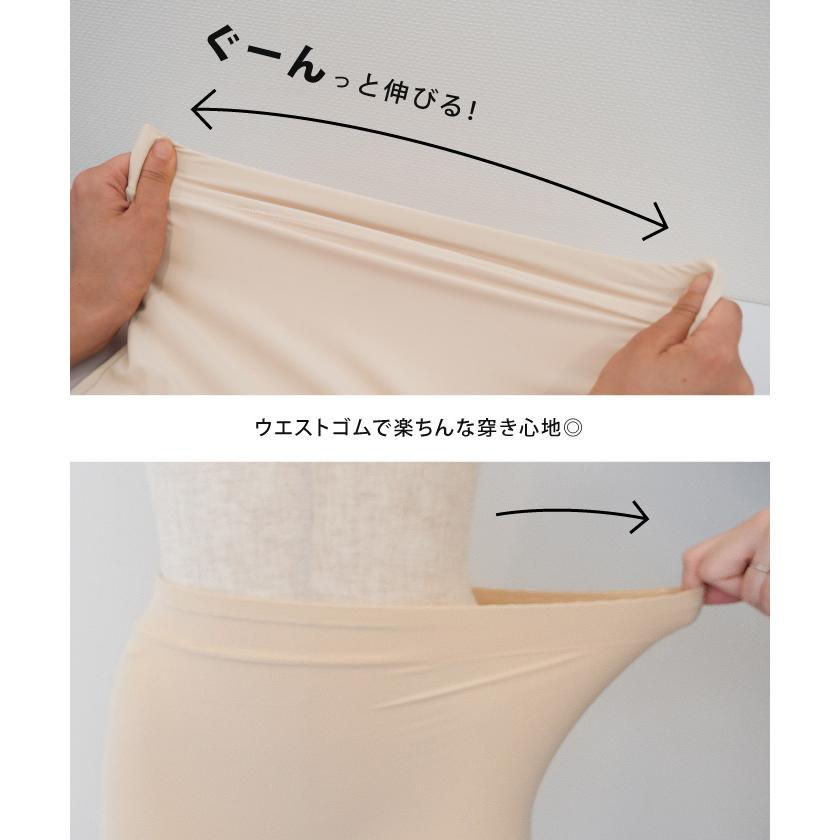 ぐーんっと伸びる！

ウエストゴムで楽ちんな穿き心地◎