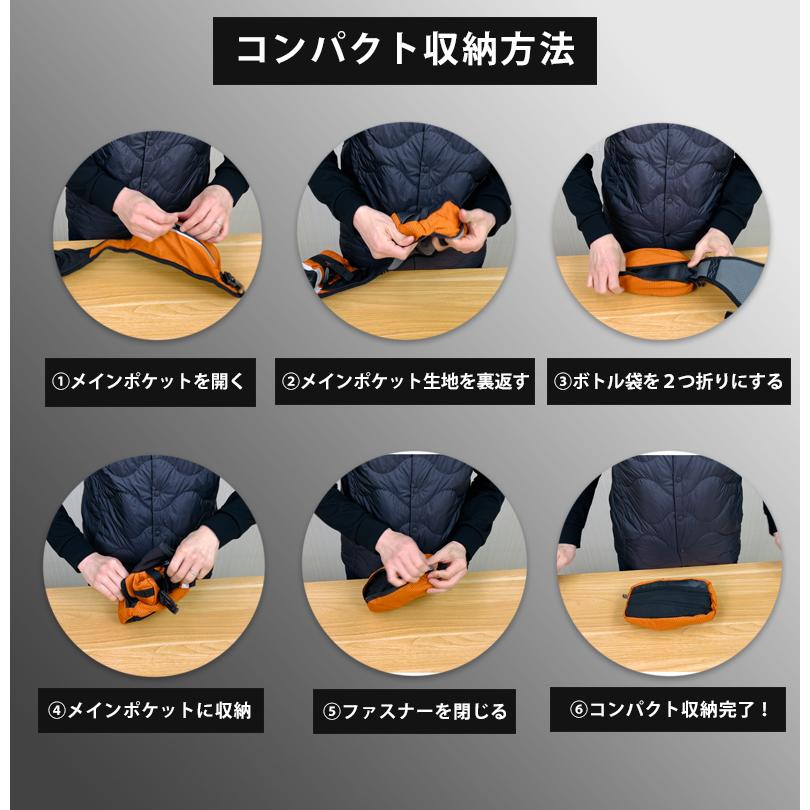 コンパクト収納方法

①メインポケットを開く

②メインポケット生地を裏返す

③ボトル袋を２つ折りにする

④メインポケットに収納

⑤ファスナーを閉じる

⑥コンパクト収納完了！