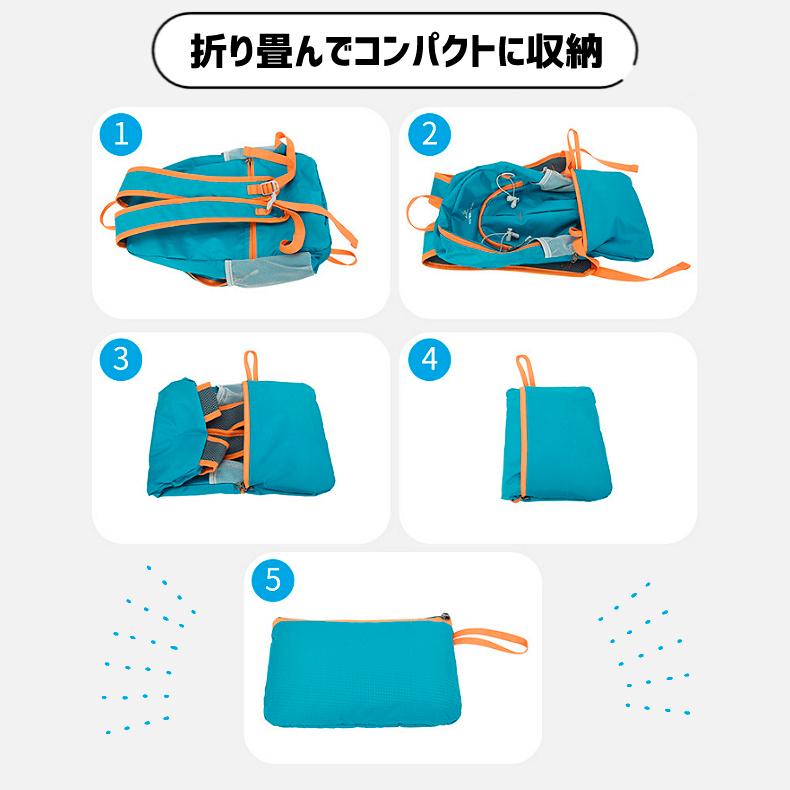 折り畳んでコンパクトに収納

1

2

3

4

5