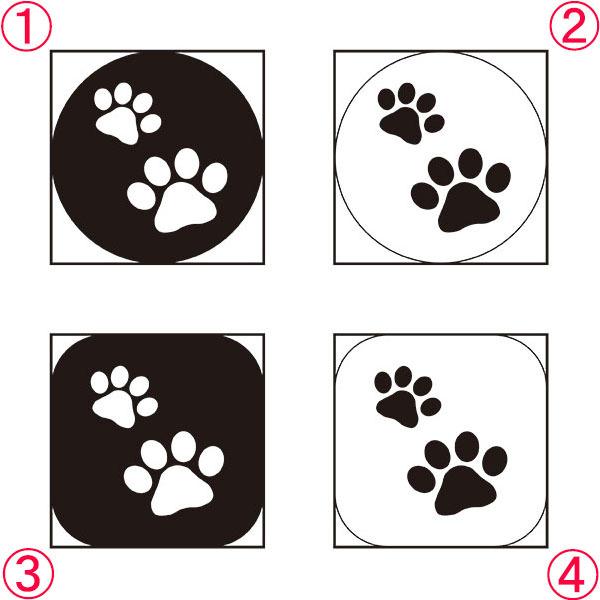 ①
②
③
④