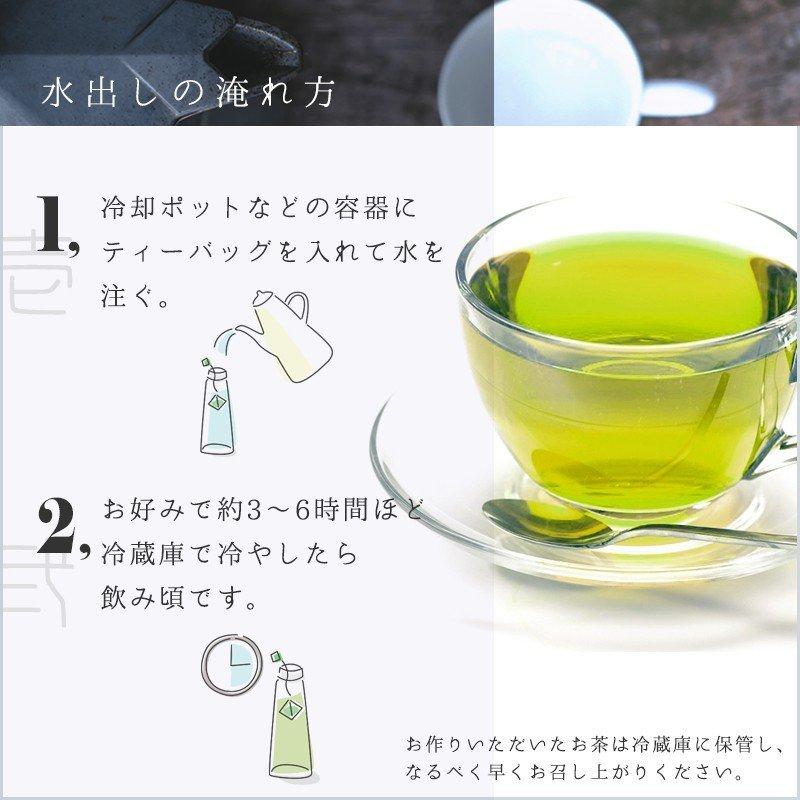 水出しの淹れ方

1, 冷却ポットなどの容器にティーバッグを入れて水を注ぐ。

壱

2, お好みで約3～6時間ほど冷蔵庫で冷やしたら飲み頃です。

弐

お作りいただいたお茶は冷蔵庫に保管し、なるべく早くお召し上がりください。