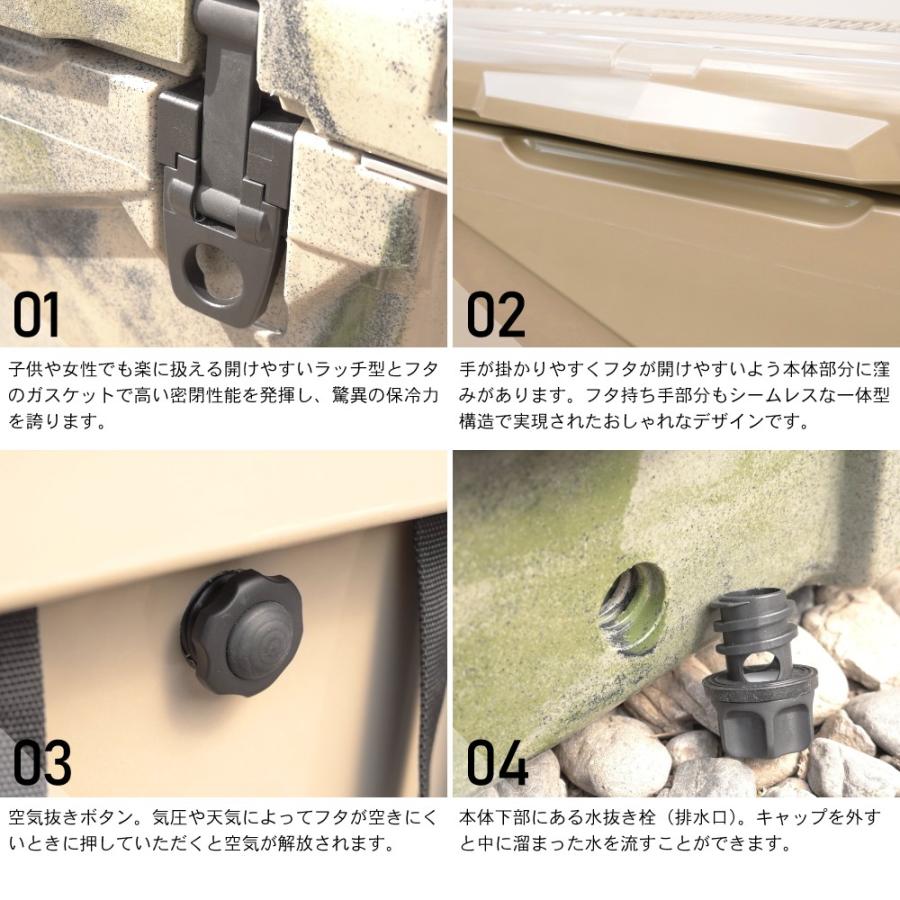 01

子供や女性でも楽に扱える開けやすいラッチ型とフタのガスケットで高い密閉性能を発揮し、驚異の保冷力を誇ります。

02

手が掛かりやすくフタが開けやすいよう本体部分に窪みがあります。フタ持ち手部分もシームレスな一体型構造で実現されたおしゃれなデザインです。

03

空気抜きボタン。気圧や天気によってフタが空きにくいときに押していただくと空気が解放されます。

04

本体下部にある水抜き栓（排水口）。キャップを外すと中に溜まった水を流すことができます。