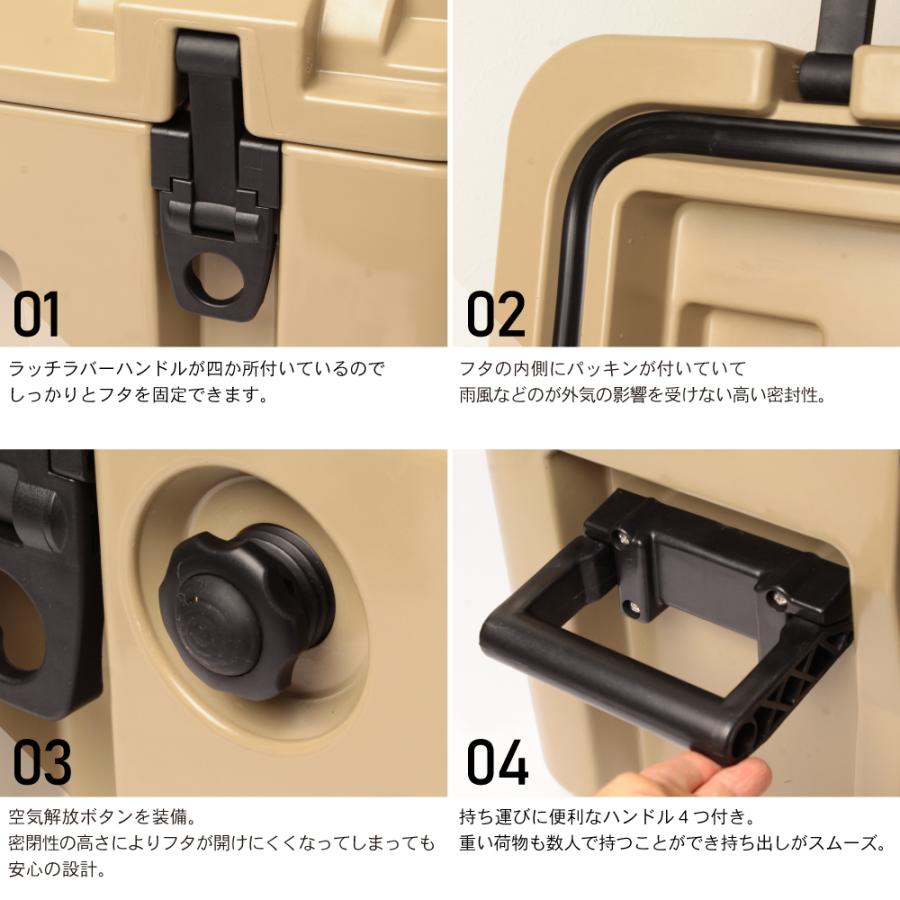 01

ラッチラバーハンドルが四か所付いているので
しっかりとフタを固定できます。

02

フタの内側にパッキンが付いていて
雨風などのが外気の影響を受けない高い密封性。

03

空気解放ボタンを装備。
密閉性の高さによりフタが開けにくくなってしまっても
安心の設計。

04

持ち運びに便利なハンドル４つ付き。
重い荷物も数人で持つことができ持ち出しがスムーズ。