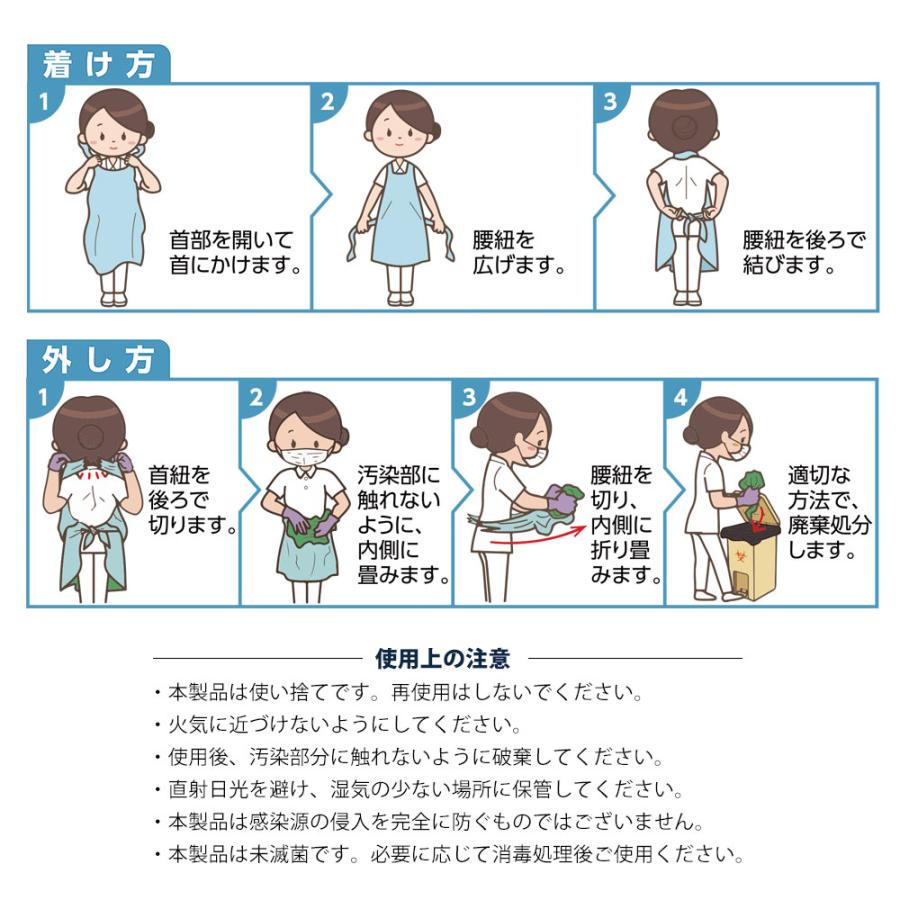 着け方

1
首部を開いて首にかけます。

2
腰紐を広げます。

3
腰紐を後ろで結びます。

外し方

1
首紐を後ろで切ります。

2
汚染部に触れないように、内側に畳みます。

3
腰紐を切り、内側に折り畳みます。

4
適切な方法で、廃棄処分します。

使用上の注意
・本製品は使い捨てです。再使用はしないでください。
・火気に近づけないようにしてください。
・使用後、汚染部分に触れないように破棄してください。
・直射日光を避け、湿気の少ない場所に保管してください。
・本製品は感染源の侵入を完全に防ぐものではございません。
・本製品は未滅菌です。必要に応じて消毒処理後ご使用ください。