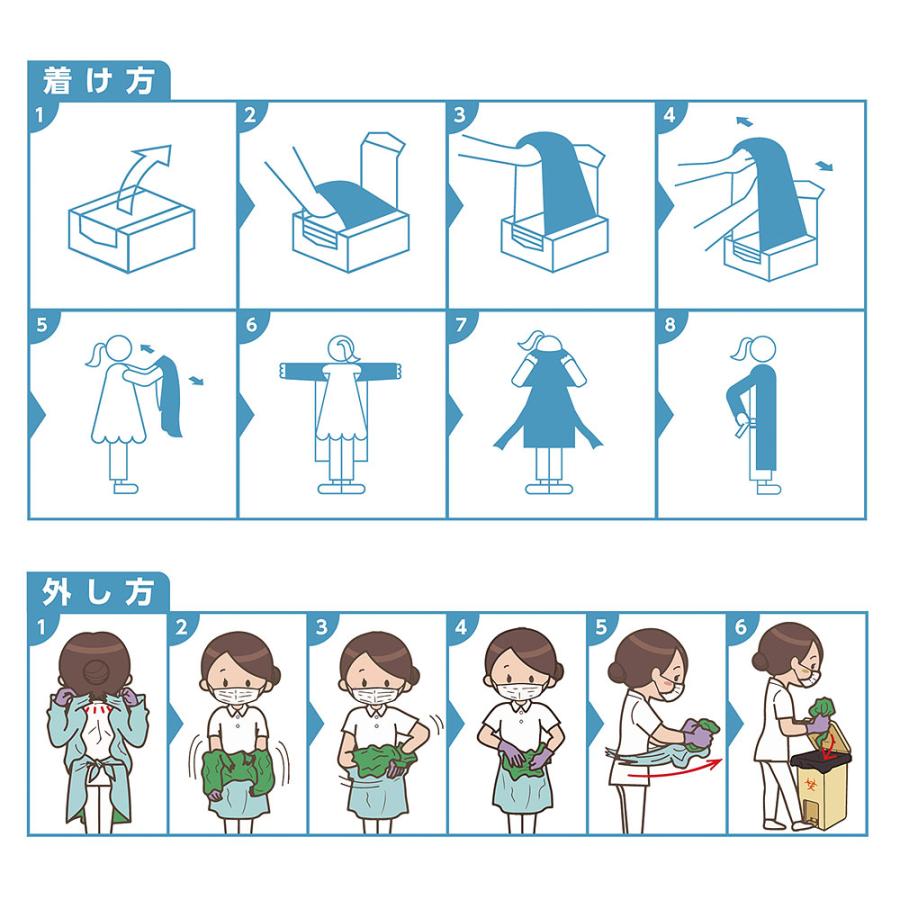 着け方

1

2

3

4

5

6

7

8

外し方

1

2

3

4

5

6