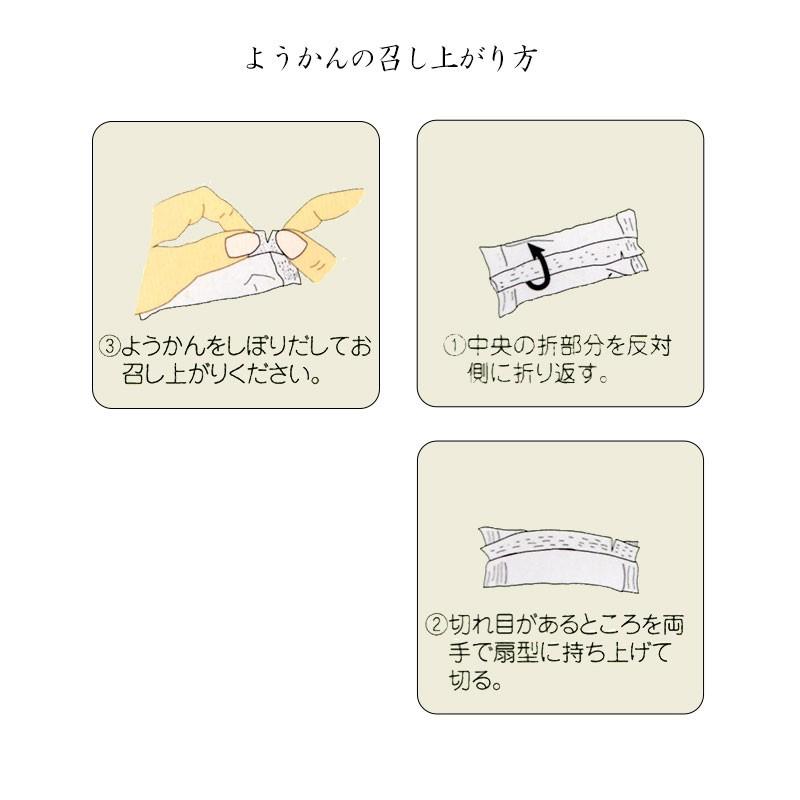 ようかんの召し上がり方

③ようかんをしぼりだしてお召し上がりください。

①中央の折部分を反対側に折り返す。

②切れ目があるところを両手で扇型に持ち上げて切る。