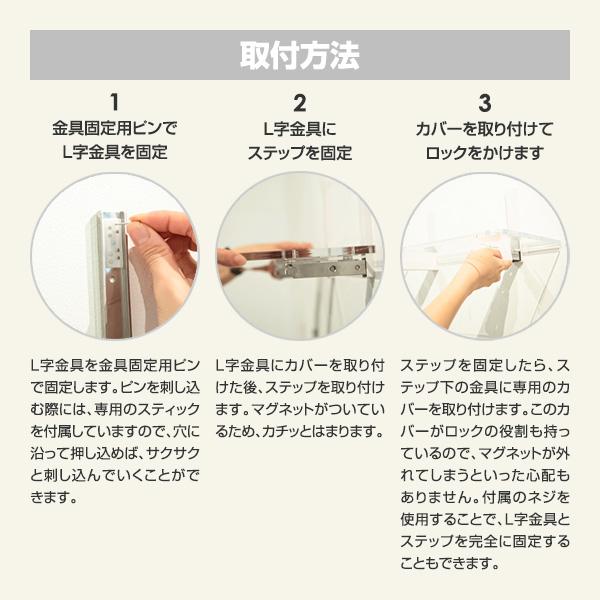 取付方法

1
金具固定用ピンで
L字金具を固定

L字金具を金具固定用ピンで固定します。ピンを刺し込む際には、専用のスティックを付属していますので、穴に沿って押し込めば、サクサクと刺し込んでいくことができます。

2
L字金具に
ステップを固定

L字金具にカバーを取り付けた後、ステップを取り付けます。マグネットがついているため、カチッとはまります。

3
カバーを取り付けて
ロックをかけます

ステップを固定したら、ステップ下の金具に専用のカバーを取り付けます。このカバーがロックの役割も持っているので、マグネットが外れてしまうといった心配もありません。付属のネジを使用することで、L字金具とステップを完全に固定することもできます。