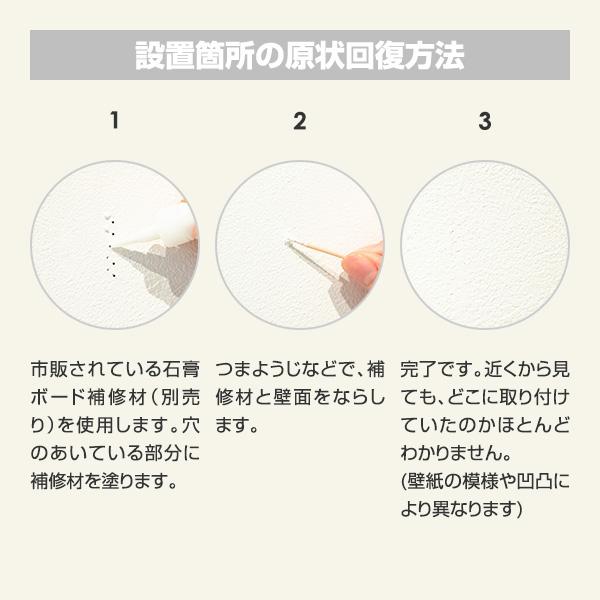 設置箇所の原状回復方法

1

市販されている石膏ボード補修材（別売り）を使用します。穴のあいている部分に補修材を塗ります。

2

つまようじなどで、補修材と壁面をならします。

3

完了です。近くから見ても、どこに取り付けていたのかほとんどわかりません。
(壁紙の模様や凹凸により異なります)