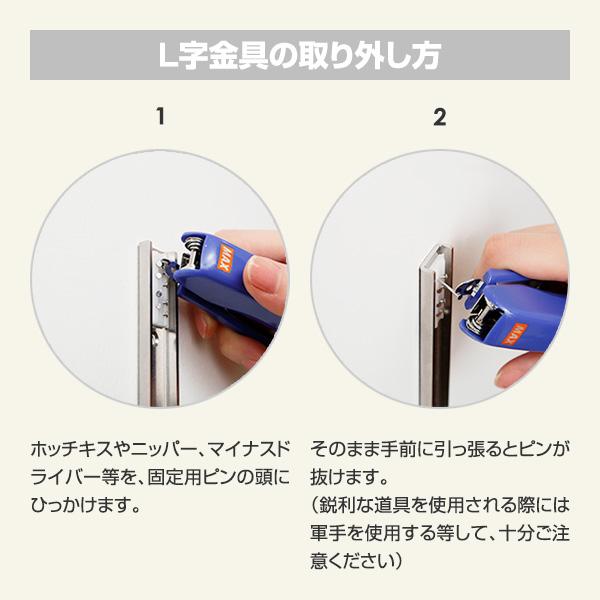 L字金具の取り外し方

1

MAX

ホッチキスやニッパー、マイナスドライバー等を、固定用ピンの頭にひっかけます。

2

MAX

そのまま手前に引っ張るとピンが抜けます。
（鋭利な道具を使用される際には軍手を使用する等して、十分ご注意ください）