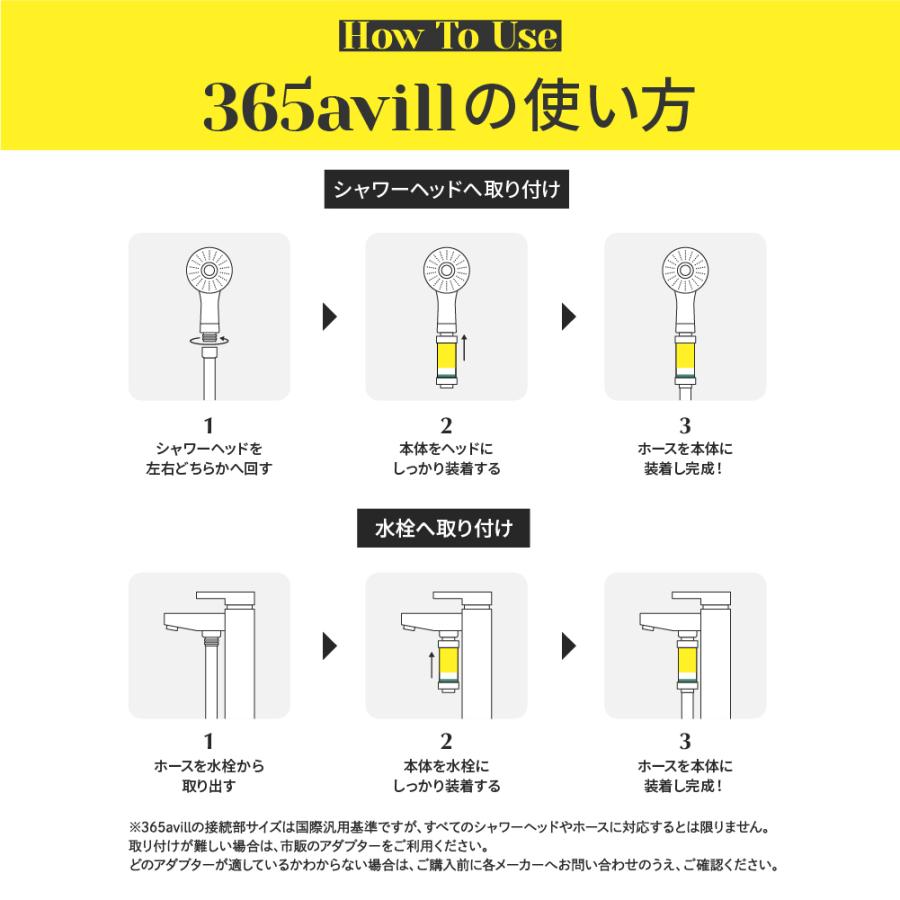 How To Use

365avillの使い方

シャワーヘッドへ取り付け

1
シャワーヘッドを
左右どちらかへ回す

2
本体をヘッドに
しっかり装着する

3
ホースを本体に
装着し完成！

水栓へ取り付け

1
ホースを水栓から
取り出す

2
本体を水栓に
しっかり装着する

3
ホースを本体に
装着し完成！

※365avillの接続部サイズは国際汎用基準ですが、すべてのシャワーヘッドやホースに対応するとは限りません。
取り付けが難しい場合は、市販のアダプターをご利用ください。
どのアダプターが適しているかわからない場合は、ご購入前に各メーカーへお問い合わせのうえ、ご確認ください。