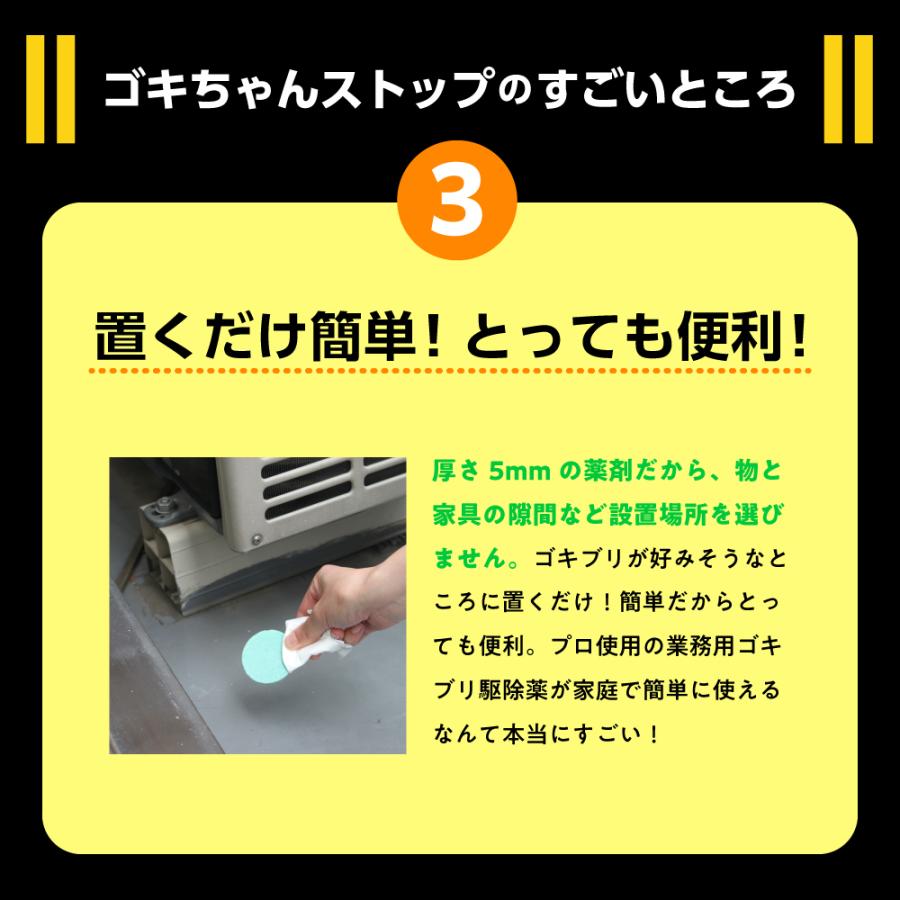 ゴキちゃんストップのすごいところ

3

置くだけ簡単！とっても便利！

厚さ 5mm の薬剤だから、物と家具の隙間など設置場所を選びません。ゴキブリが好みそうなところに置くだけ！簡単だからとっても便利。プロ使用の業務用ゴキブリ駆除薬が家庭で簡単に使えるなんて本当にすごい！