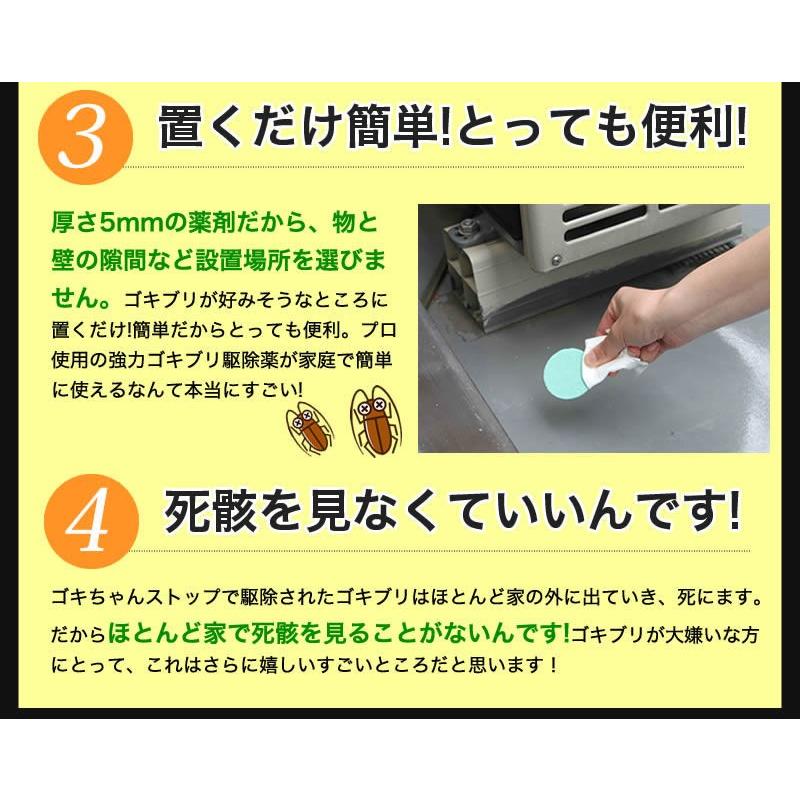 3

置くだけ簡単!とっても便利!

厚さ5mmの薬剤だから、物と壁の隙間など設置場所を選びません。ゴキブリが好みそうなところに置くだけ!簡単だからとっても便利。プロ使用の強力ゴキブリ駆除薬が家庭で簡単に使えるなんて本当にすごい!

4

死骸を見なくていいんです!

ゴキちゃんストップで駆除されたゴキブリはほとんど家の外に出ていき、死にます。だからほとんど家で死骸を見ることがないんです!ゴキブリが大嫌いな方にとって、これはさらに嬉しいすごいところだと思います！